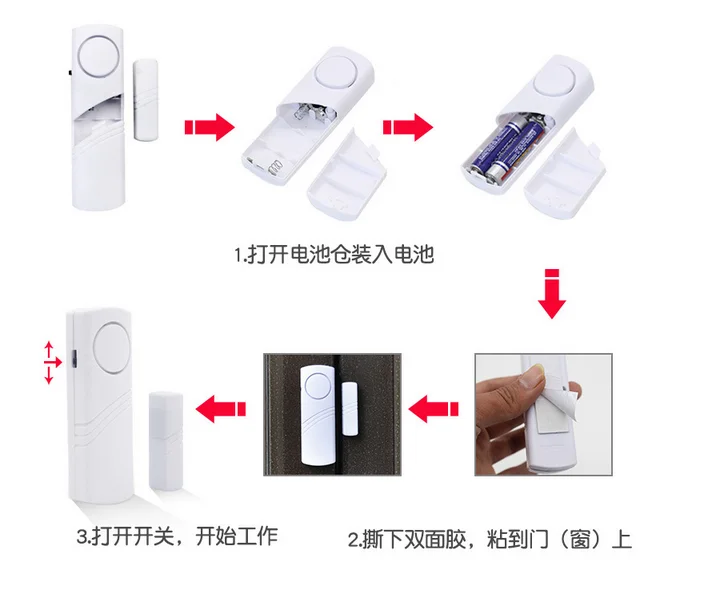 1.打开电池仓装入电池

3.打开开关，开始工作

2.撕下双面胶，粘到门（窗）上