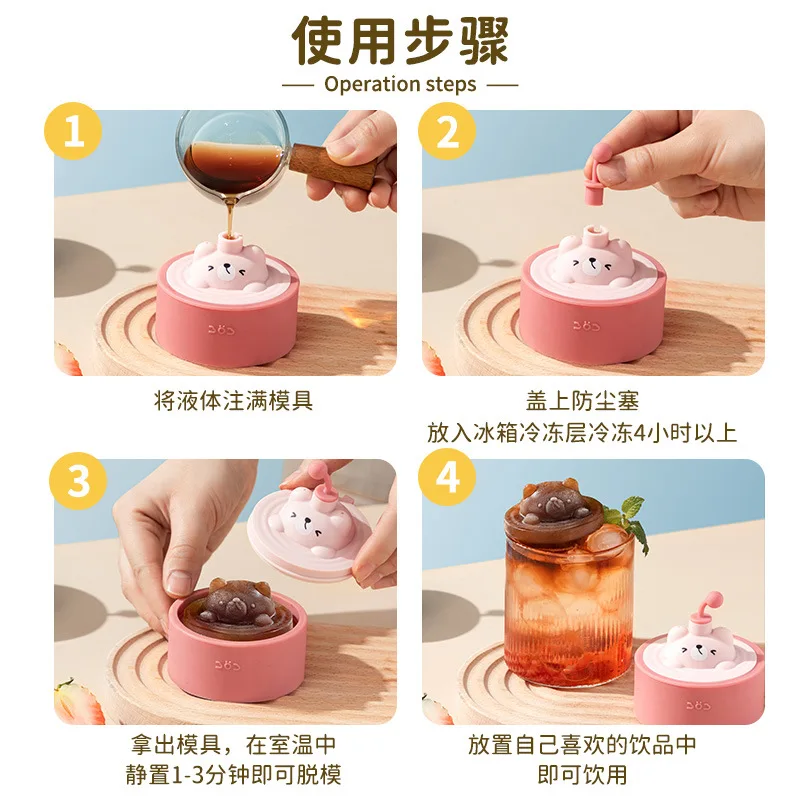 使用步骤

— Operation steps —

1

将液体注满模具

2

盖上防尘塞
放入冰箱冷冻层冷冻4小时以上

3

拿出模具，在室温中
静置1-3分钟即可脱模

4

放置自己喜欢的饮品中
即可饮用