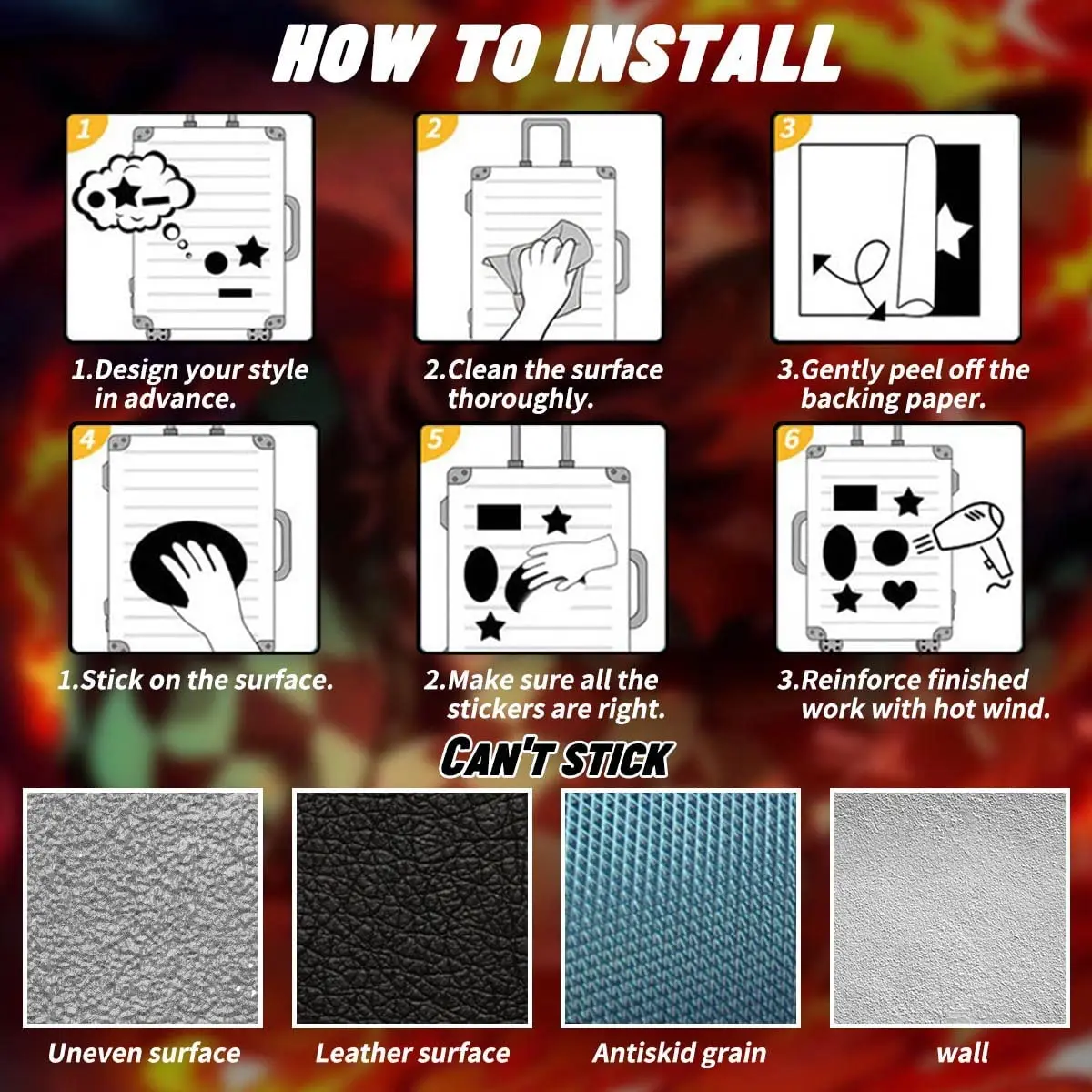 HOW TO INSTALL

1

1.Design your style in advance.

2

2.Clean the surface thoroughly.

3

3.Gently peel off the backing paper.

4

1.Stick on the surface.

5

2.Make sure all the stickers are right.

6

3.Reinforce finished work with hot wind.

CAN'T STICK

Uneven surface

Leather surface

Antiskid grain

wall