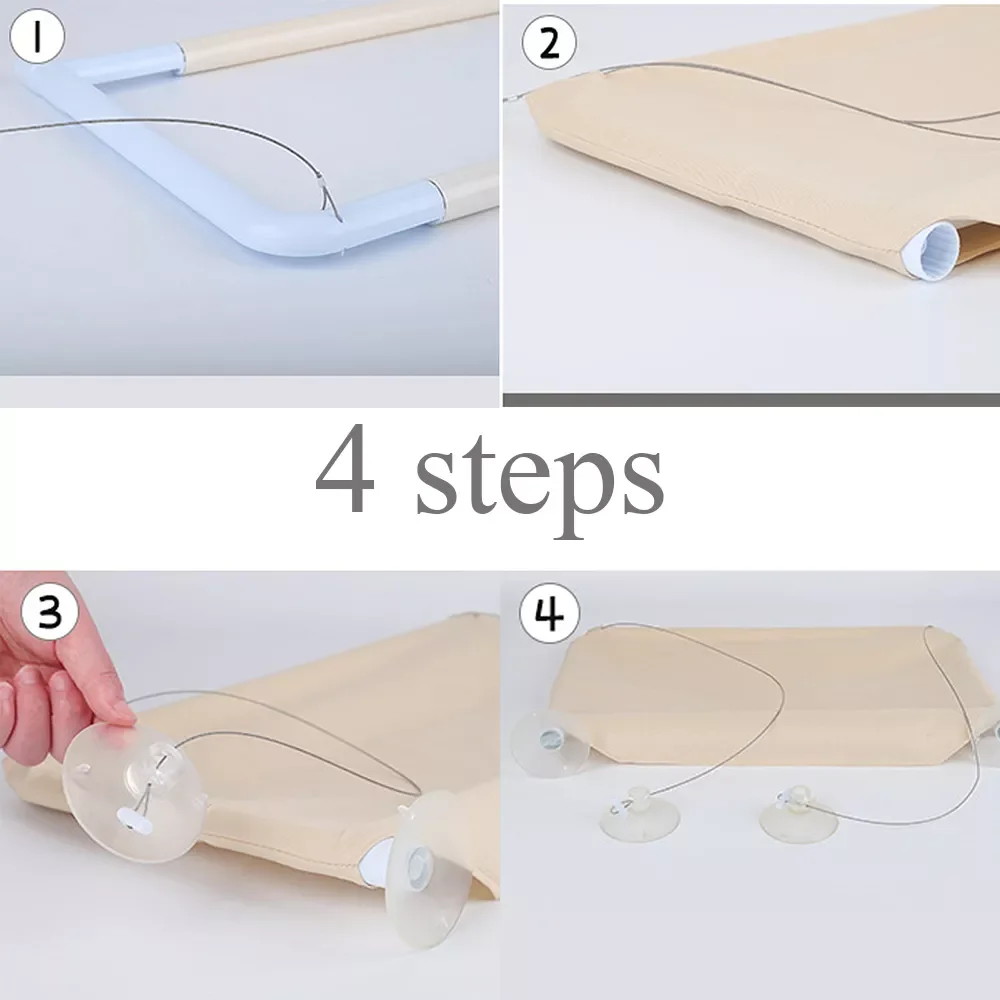 1

2

4 steps

3

4