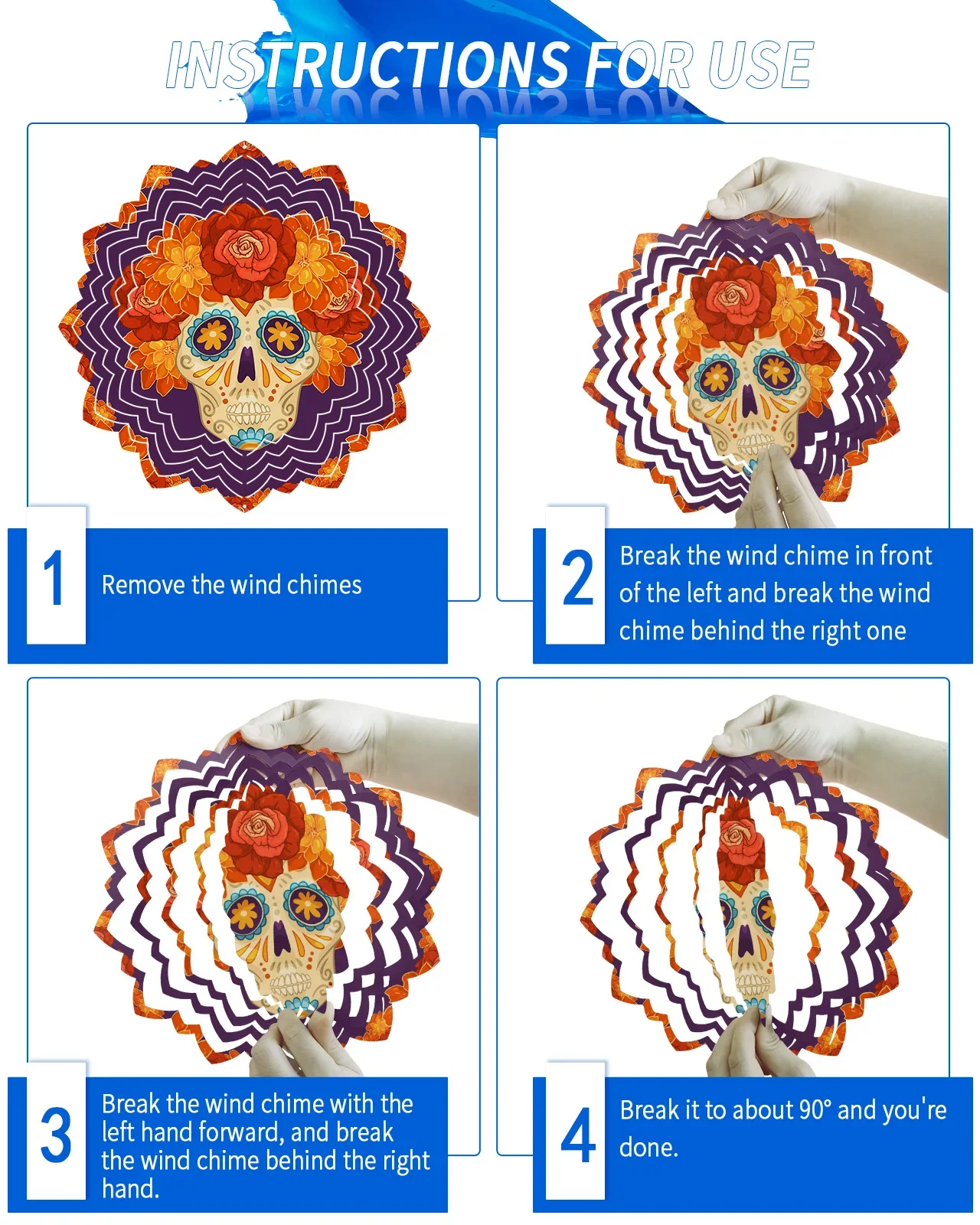 INSTRUCTIONS FOR USE

1

Remove the wind chimes

2

Break the wind chime in front of the left and break the wind chime behind the right one

3

Break the wind chime with the left hand forward, and break the wind chime behind the right hand.

4

Break it to about 90° and you're done.