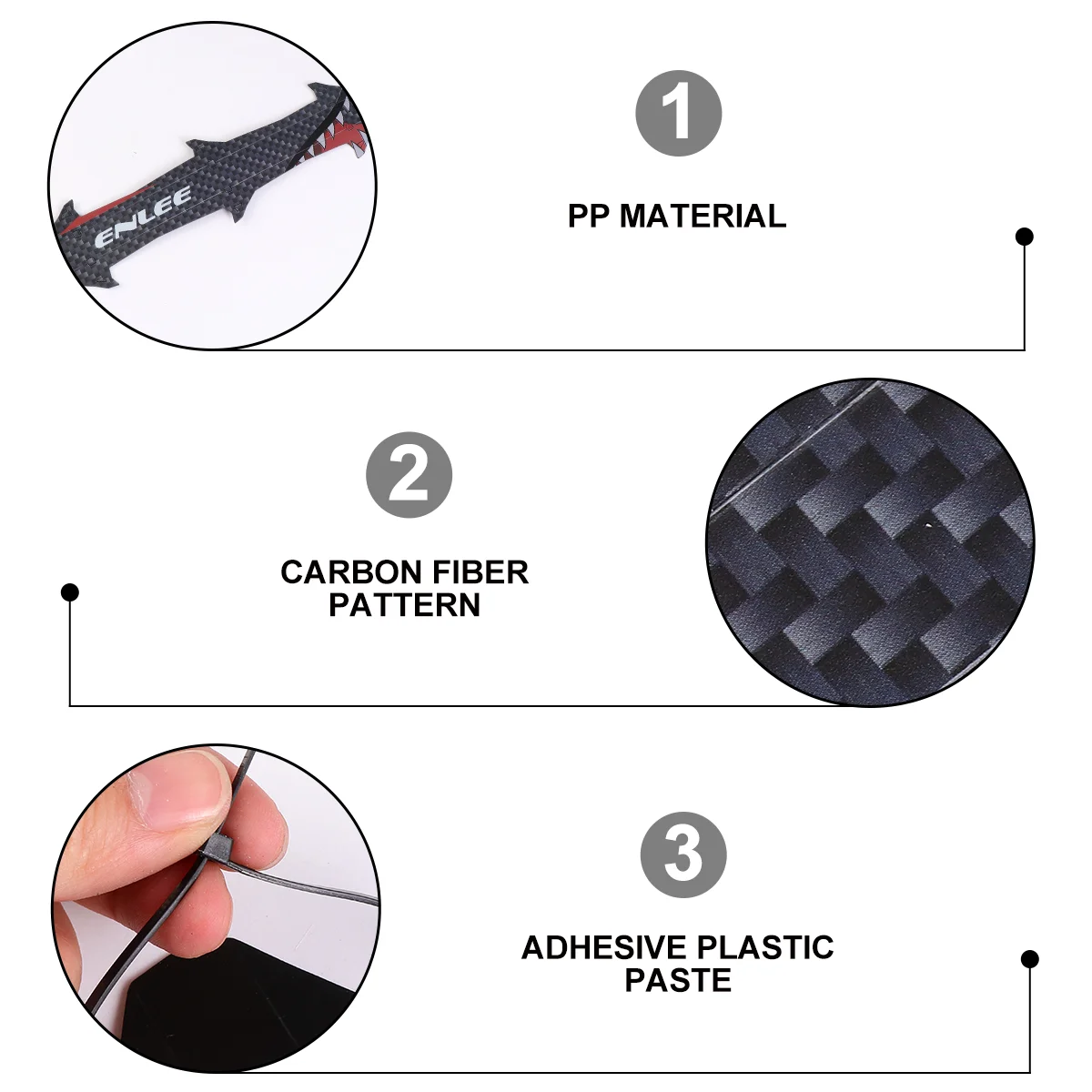 ENLEE

1

PP MATERIAL

2

CARBON FIBER PATTERN

3

ADHESIVE PLASTIC PASTE