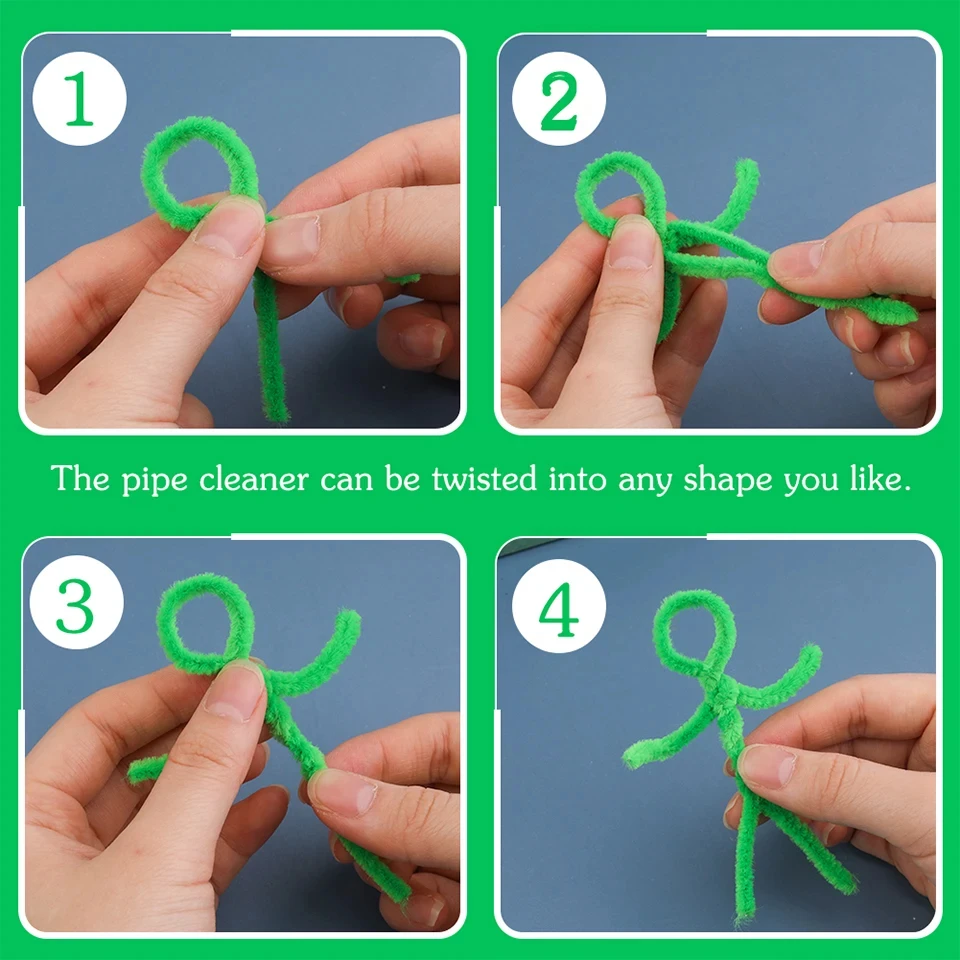 1

2

The pipe cleaner can be twisted into any shape you like.

3

4