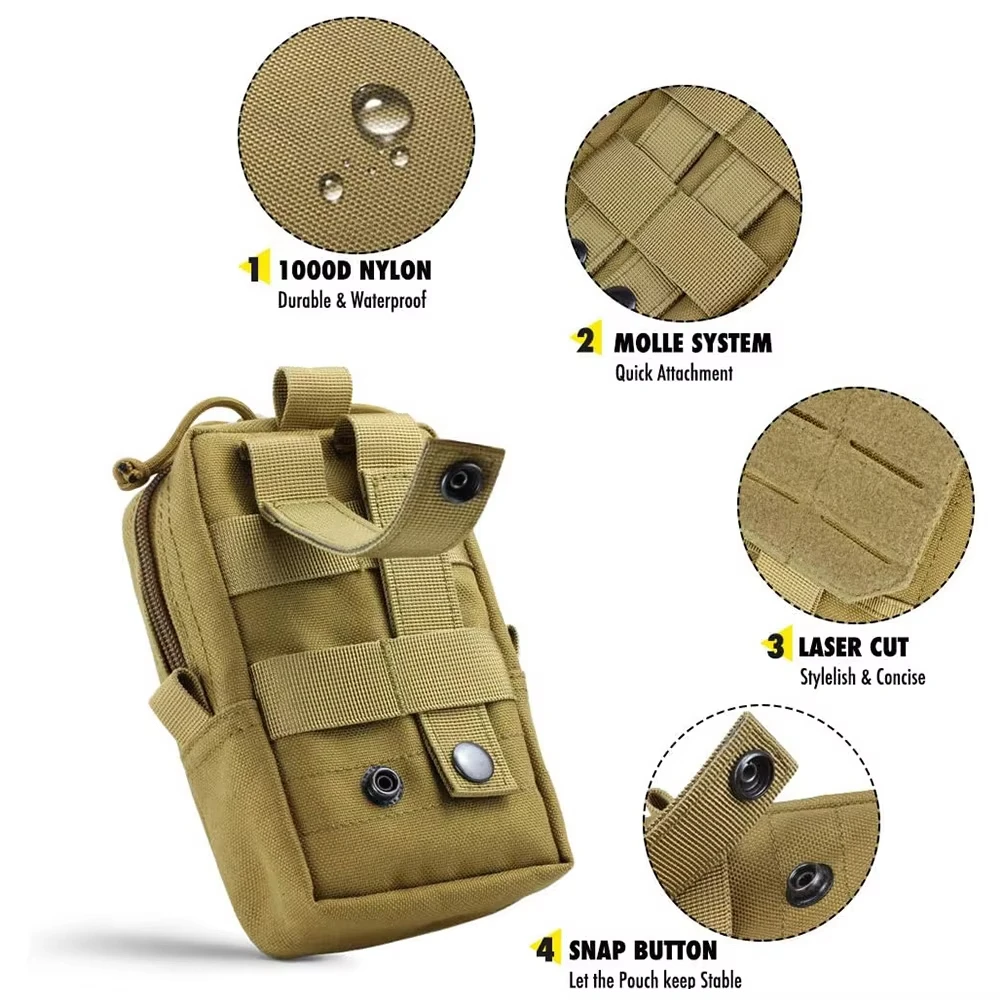 1 1000D NYLON
Durable & Waterproof

2 MOLLE SYSTEM
Quick Attachment

3 LASER CUT
Stylelish & Concise

4 SNAP BUTTON
Let the Pouch keep Stable