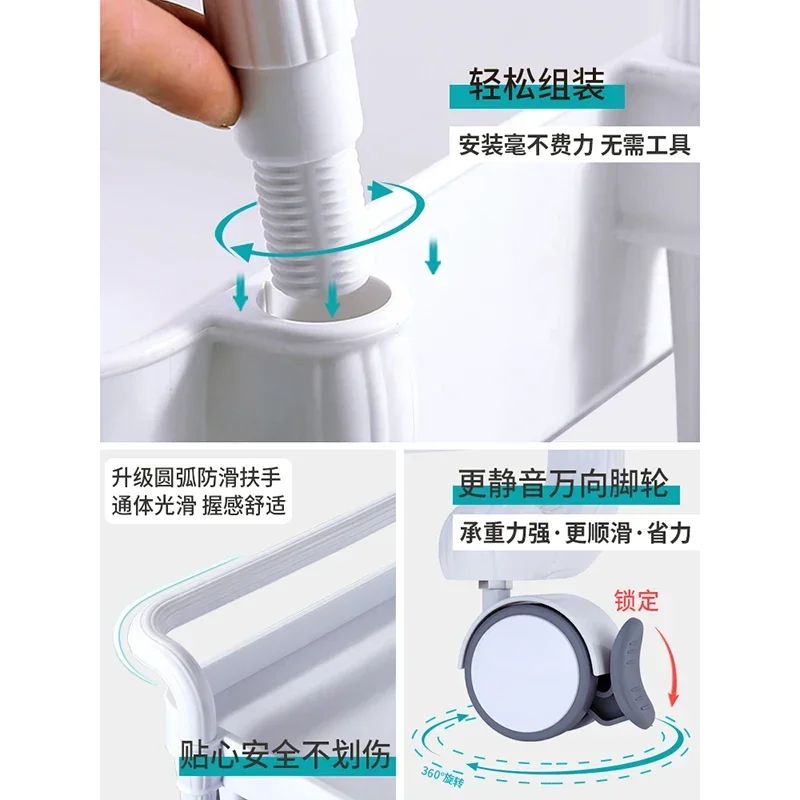 轻松组装

安装毫不费力 无需工具

升级圆弧防滑扶手
通体光滑 握感舒适

贴心安全不划伤

更静音万向脚轮

承重力强·更顺滑·省力

锁定

360°旋转