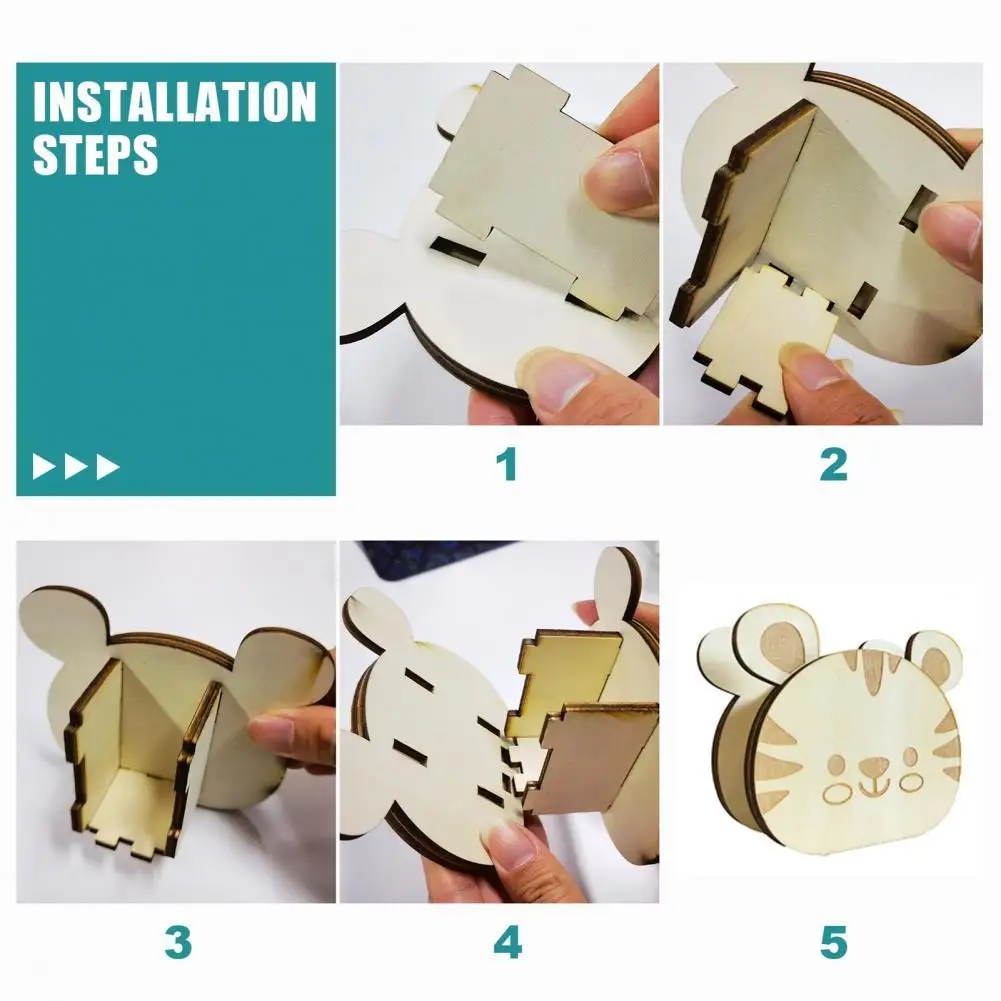 INSTALLATION STEPS

1

2

3

4

5