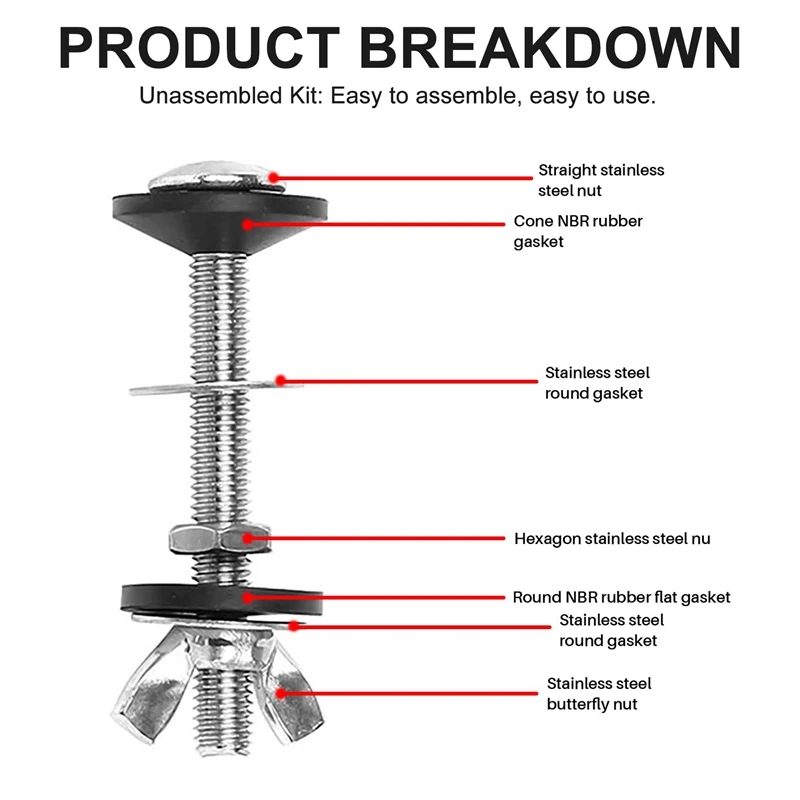 PRODUCT BREAKDOWN
Unassembled Kit: Easy to assemble, easy to use.

Straight stainless steel nut

Cone NBR rubber gasket

Stainless steel round gasket

Hexagon stainless steel nu

Round NBR rubber flat gasket

Stainless steel round gasket

Stainless steel butterfly nut