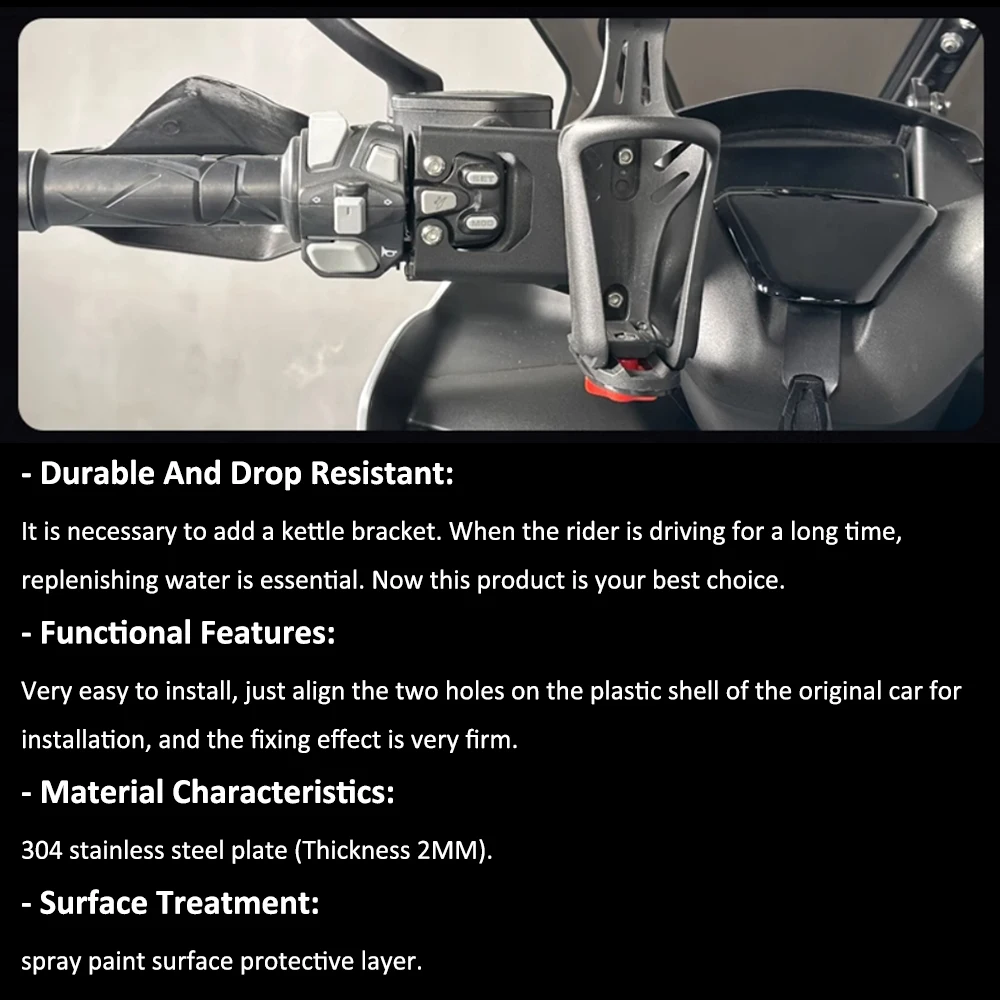 SET

MODE

- Durable And Drop Resistant:

It is necessary to add a kettle bracket. When the rider is driving for a long time, replenishing water is essential. Now this product is your best choice.

- Functional Features:

Very easy to install, just align the two holes on the plastic shell of the original car for installation, and the fixing effect is very firm.

- Material Characteristics:

304 stainless steel plate (Thickness 2MM).

- Surface Treatment:

spray paint surface protective layer.