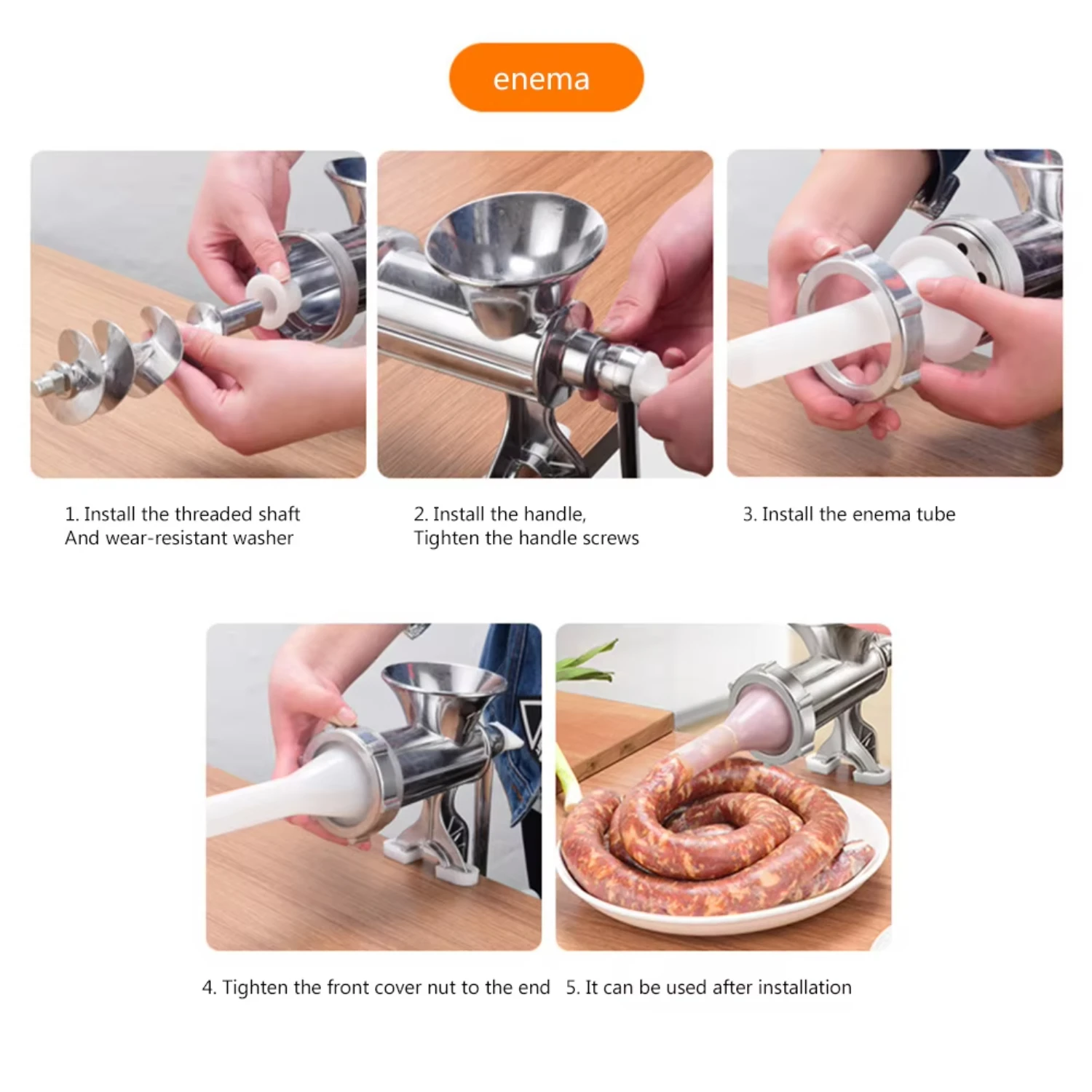 enema

1. Install the threaded shaft And wear-resistant washer

2. Install the handle, Tighten the handle screws

3. Install the enema tube

4. Tighten the front cover nut to the end

5. It can be used after installation