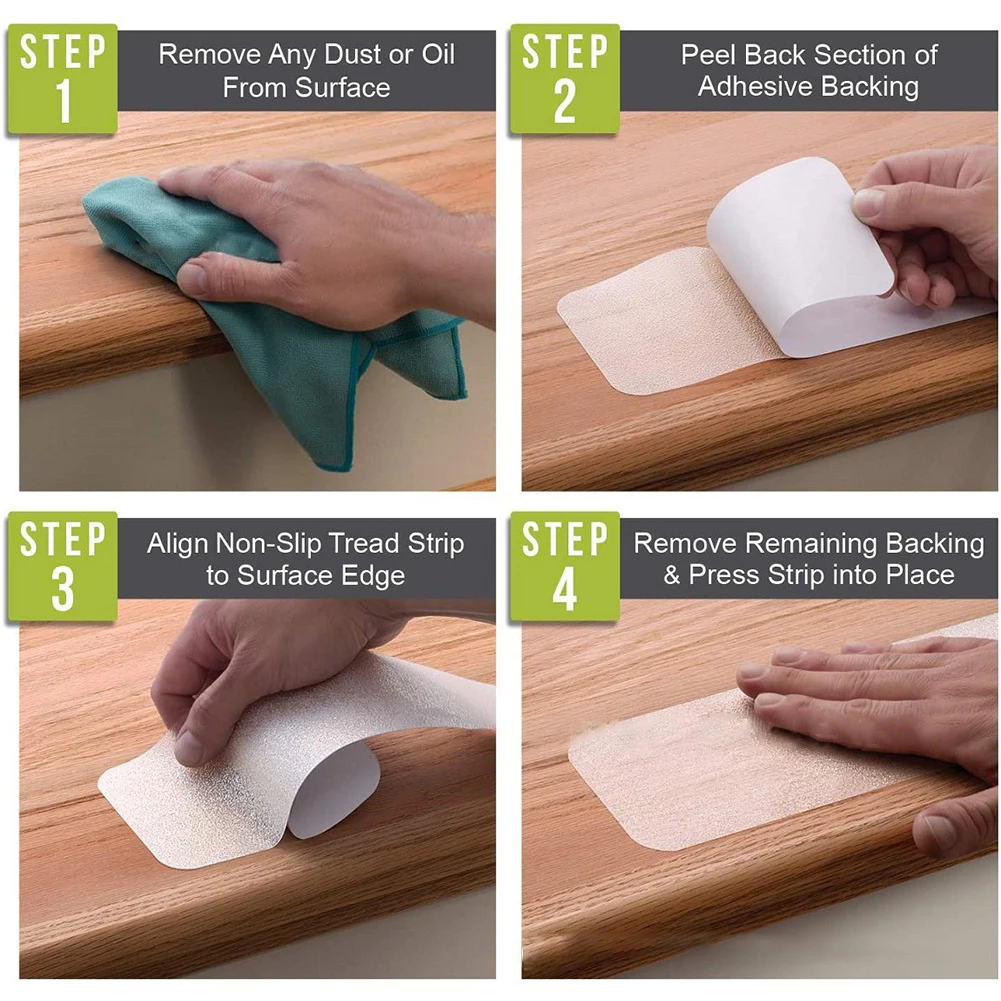 STEP 1

Remove Any Dust or Oil From Surface

STEP 2

Peel Back Section of Adhesive Backing

STEP 3

Align Non-Slip Tread Strip to Surface Edge

STEP 4

Remove Remaining Backing & Press Strip into Place