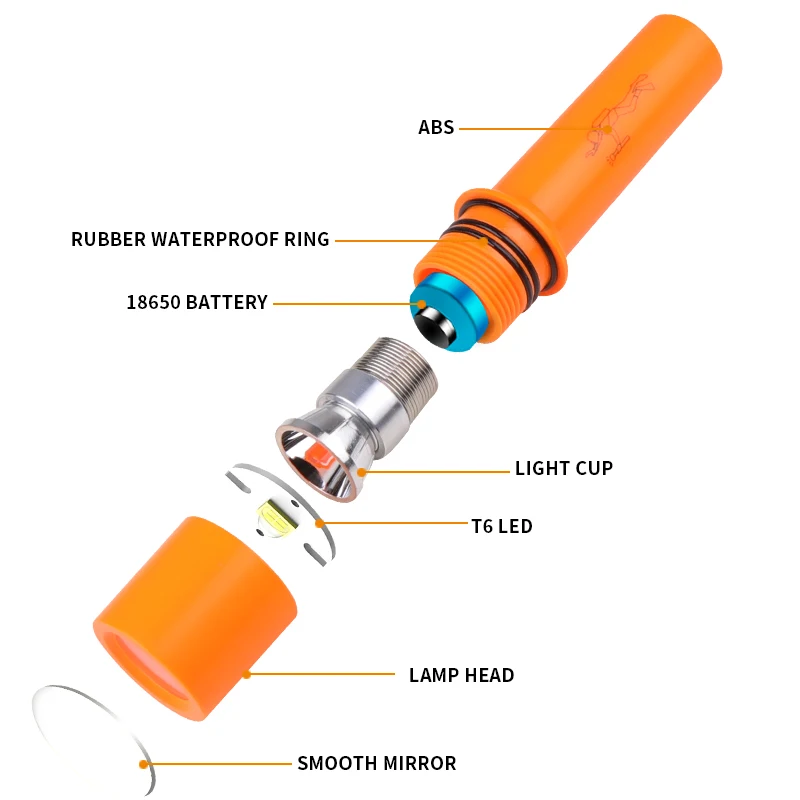 ABS

RUBBER WATERPROOF RING

18650 BATTERY

LIGHT CUP

T6 LED

LAMP HEAD

SMOOTH MIRROR