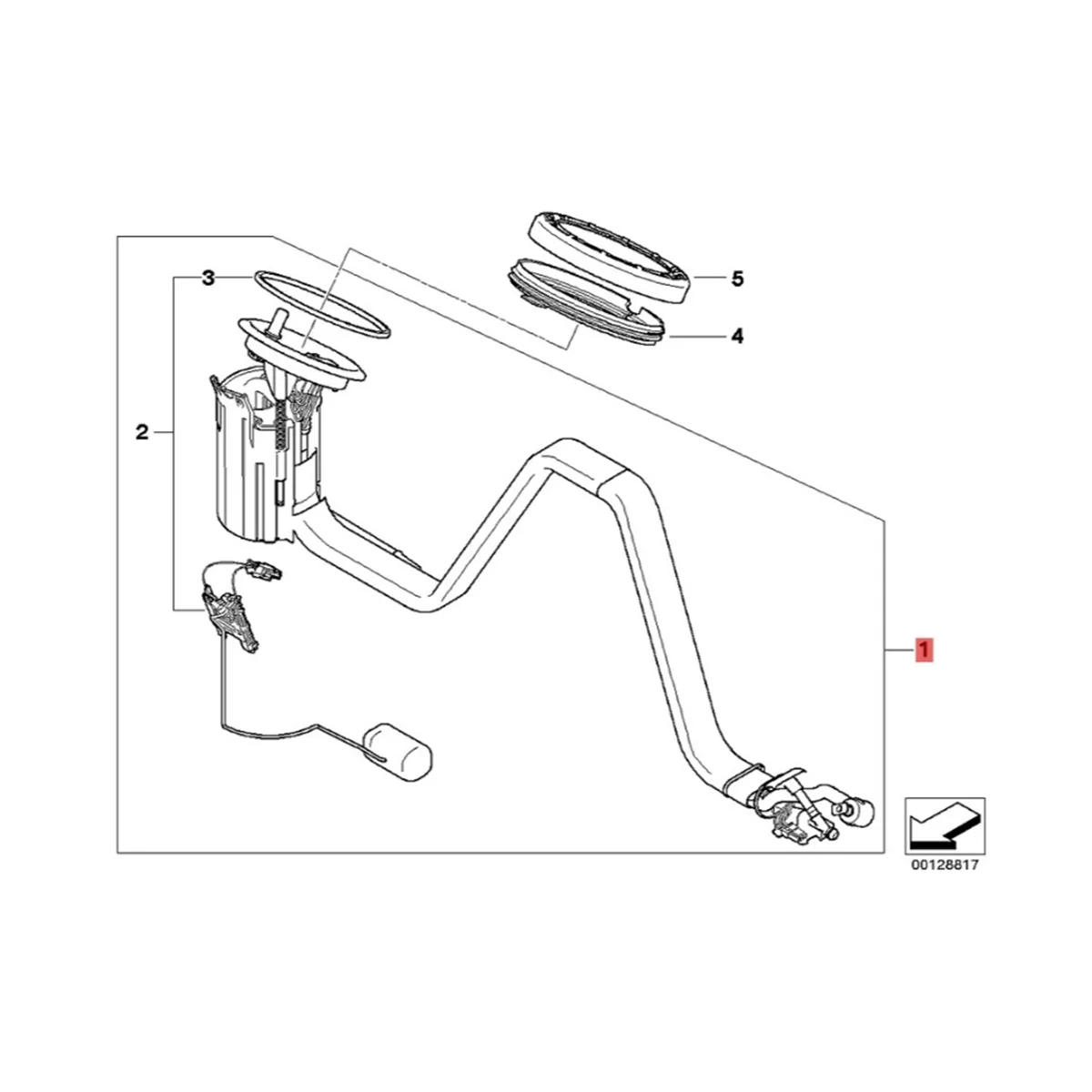 3
5
4
2
1
00128817