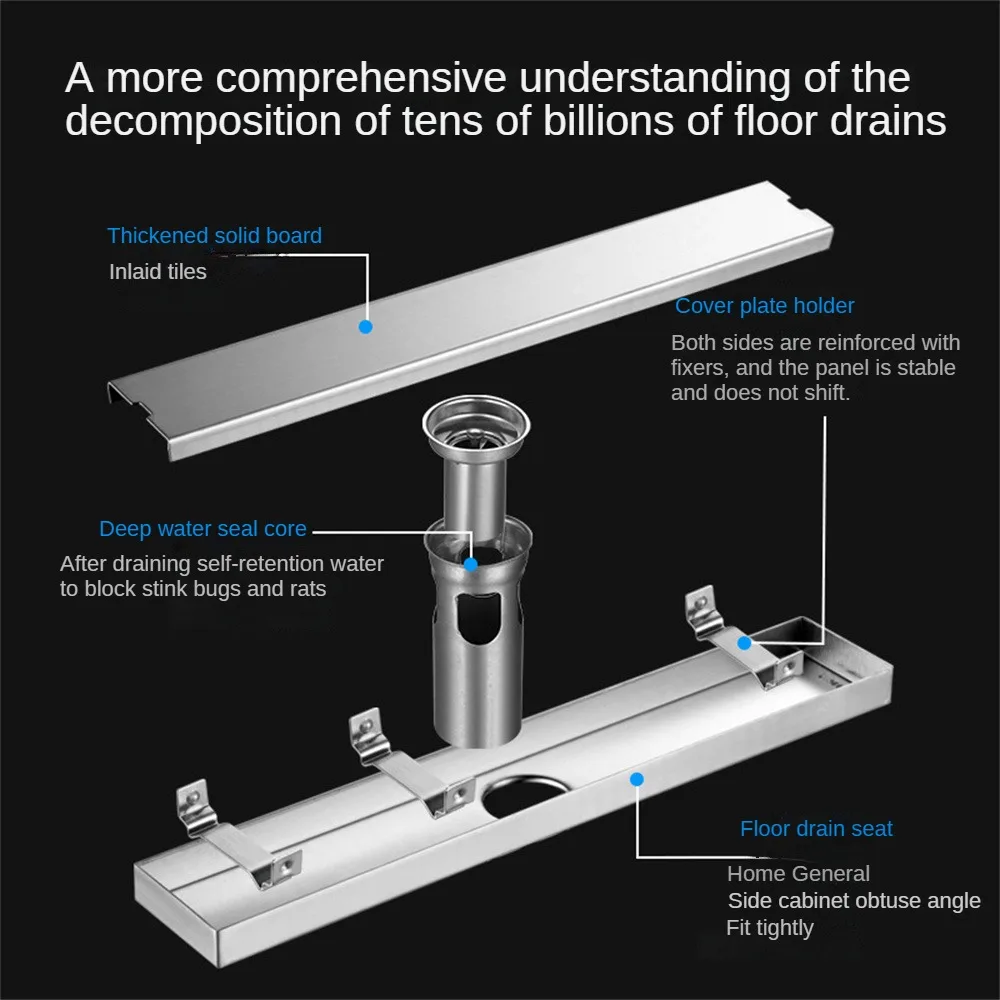 A more comprehensive understanding of the decomposition of tens of billions of floor drains

Thickened solid board
Inlaid tiles

Cover plate holder
Both sides are reinforced with fixers, and the panel is stable and does not shift.

Deep water seal core
After draining self-retention water to block stink bugs and rats

Floor drain seat
Home General
Side cabinet obtuse angle
Fit tightly