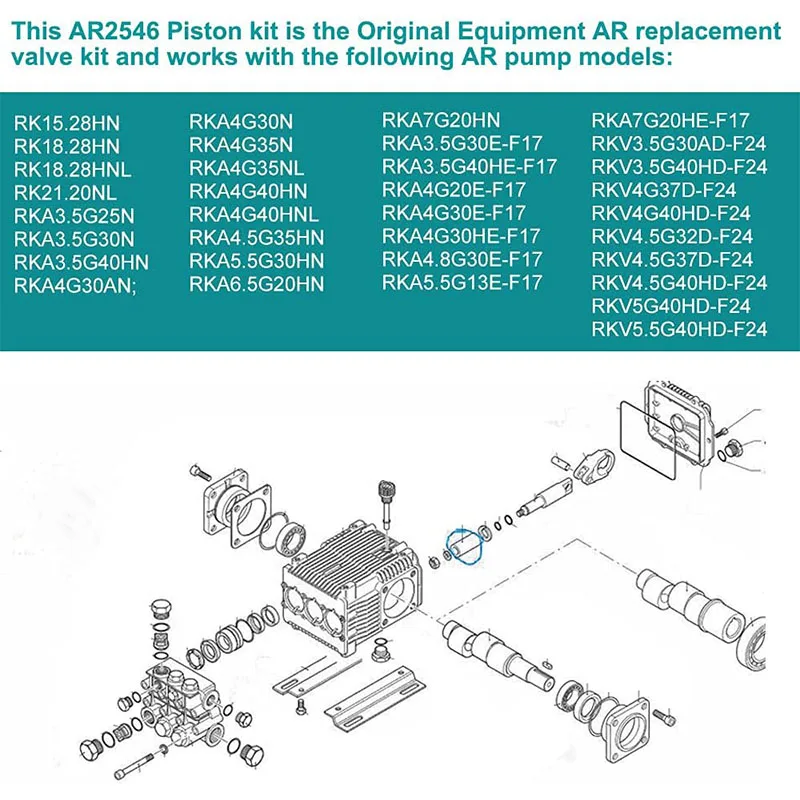 This AR2546 Piston kit is the Original Equipment AR replacement valve kit and works with the following AR pump models:

RK15.28HN
RK18.28HN
RK18.28HNL
RK21.20NL
RKA3.5G25N
RKA3.5G30N
RKA3.5G40HN
RKA4G30AN;

RKA4G30N
RKA4G35N
RKA4G35NL
RKA4G40HN
RKA4G40HNL
RKA4.5G35HN
RKA5.5G30HN
RKA6.5G20HN

RKA7G20HN
RKA3.5G30E-F17
RKA3.5G40HE-F17
RKA4G20E-F17
RKA4G30E-F17
RKA4G30HE-F17
RKA4.8G30E-F17
RKA5.5G13E-F17

RKA7G20HE-F17
RKV3.5G30AD-F24
RKV3.5G40HD-F24
RKV4G37D-F24
RKV4G40HD-F24
RKV4.5G32D-F24
RKV4.5G37D-F24
RKV4.5G40HD-F24
RKV5G40HD-F24
RKV5.5G40HD-F24