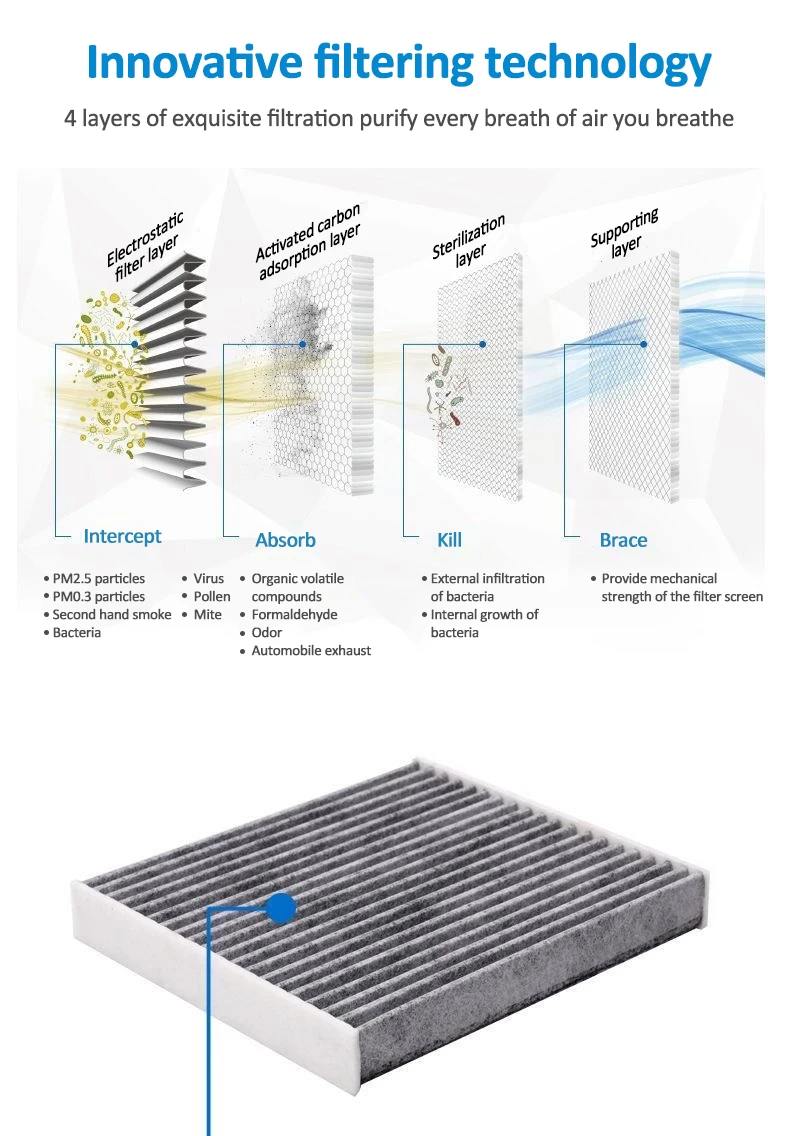 Innovative filtering technology

4 layers of exquisite filtration purify every breath of air you breathe

Electrostatic filter layer

Activated carbon adsorption layer

Sterilization layer

Supporting layer

Intercept

• PM2.5 particles
• PM0.3 particles
• Second hand smoke
• Bacteria

• Virus
• Pollen
• Mite

Absorb

• Organic volatile compounds
• Formaldehyde
• Odor
• Automobile exhaust

Kill

• External infiltration of bacteria
• Internal growth of bacteria

Brace

• Provide mechanical strength of the filter screen