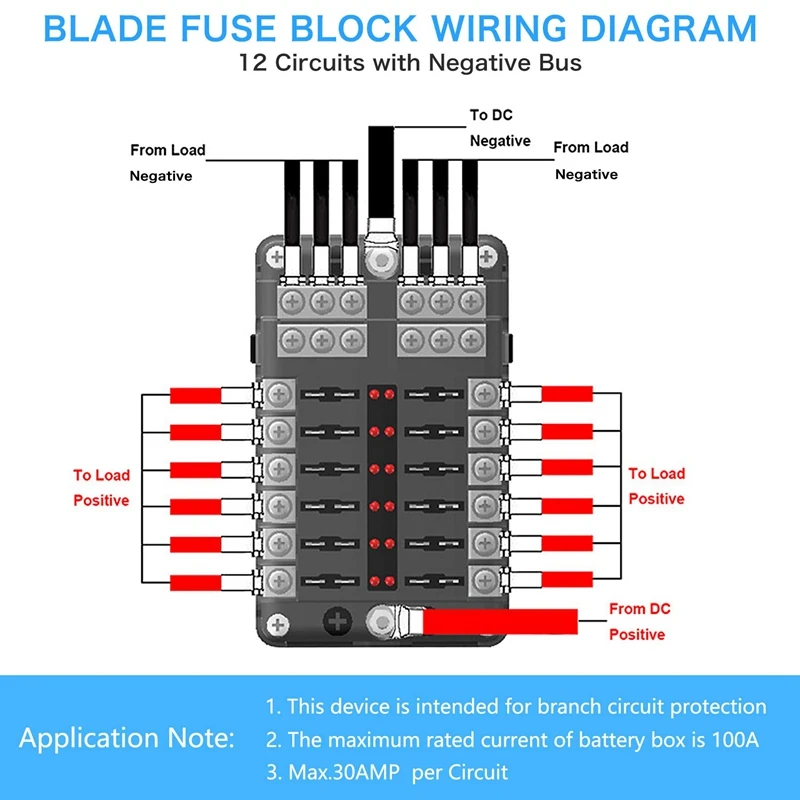 BLADE FUSE BLOCK WIRING DIAGRAM
12 Circuits with Negative Bus

From Load Negative

To DC Negative

From Load Negative

To Load Positive

To Load Positive

From DC Positive

Application Note:
1. This device is intended for branch circuit protection
2. The maximum rated current of battery box is 100A
3. Max.30AMP per Circuit