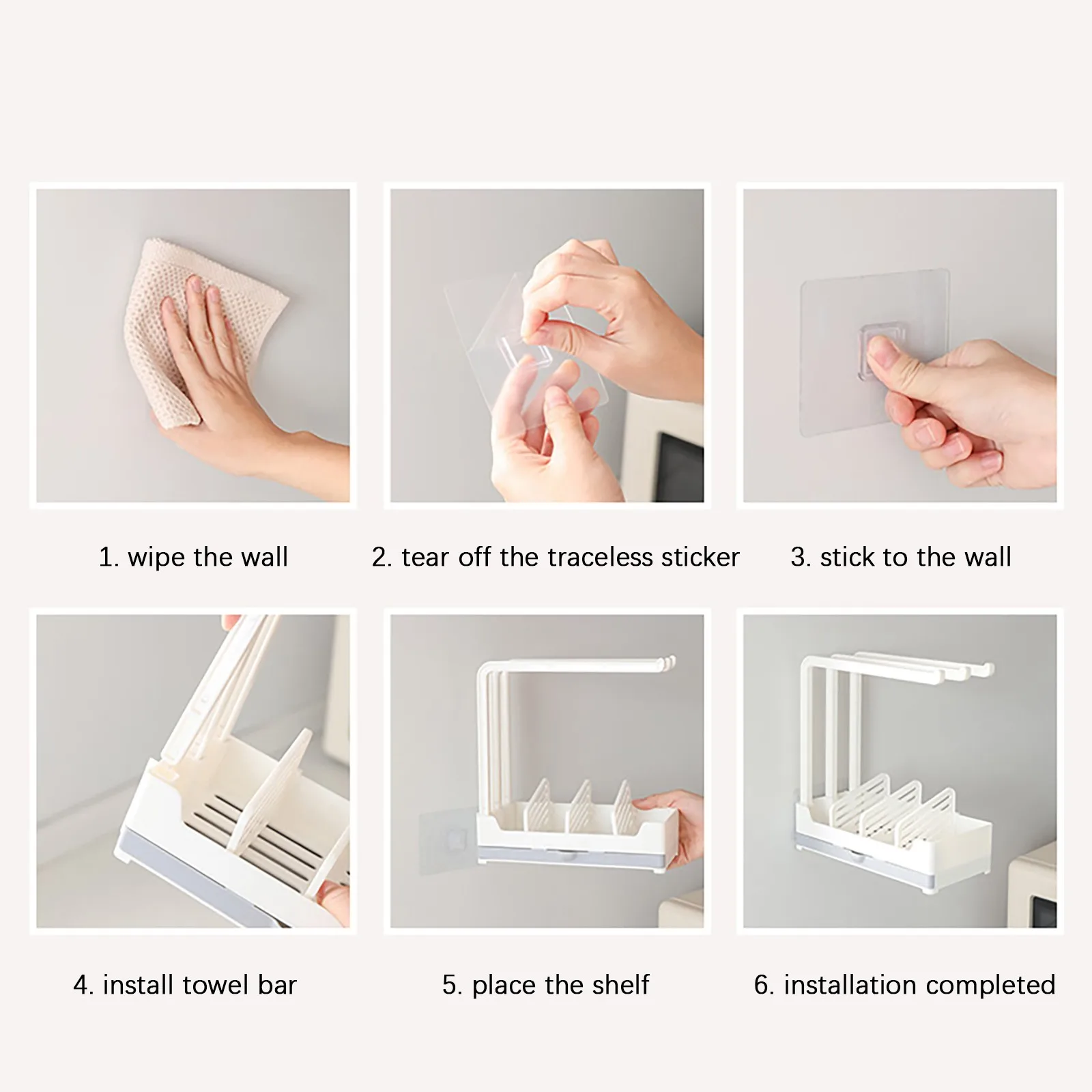 1. wipe the wall

2. tear off the traceless sticker

3. stick to the wall

4. install towel bar

5. place the shelf

6. installation completed