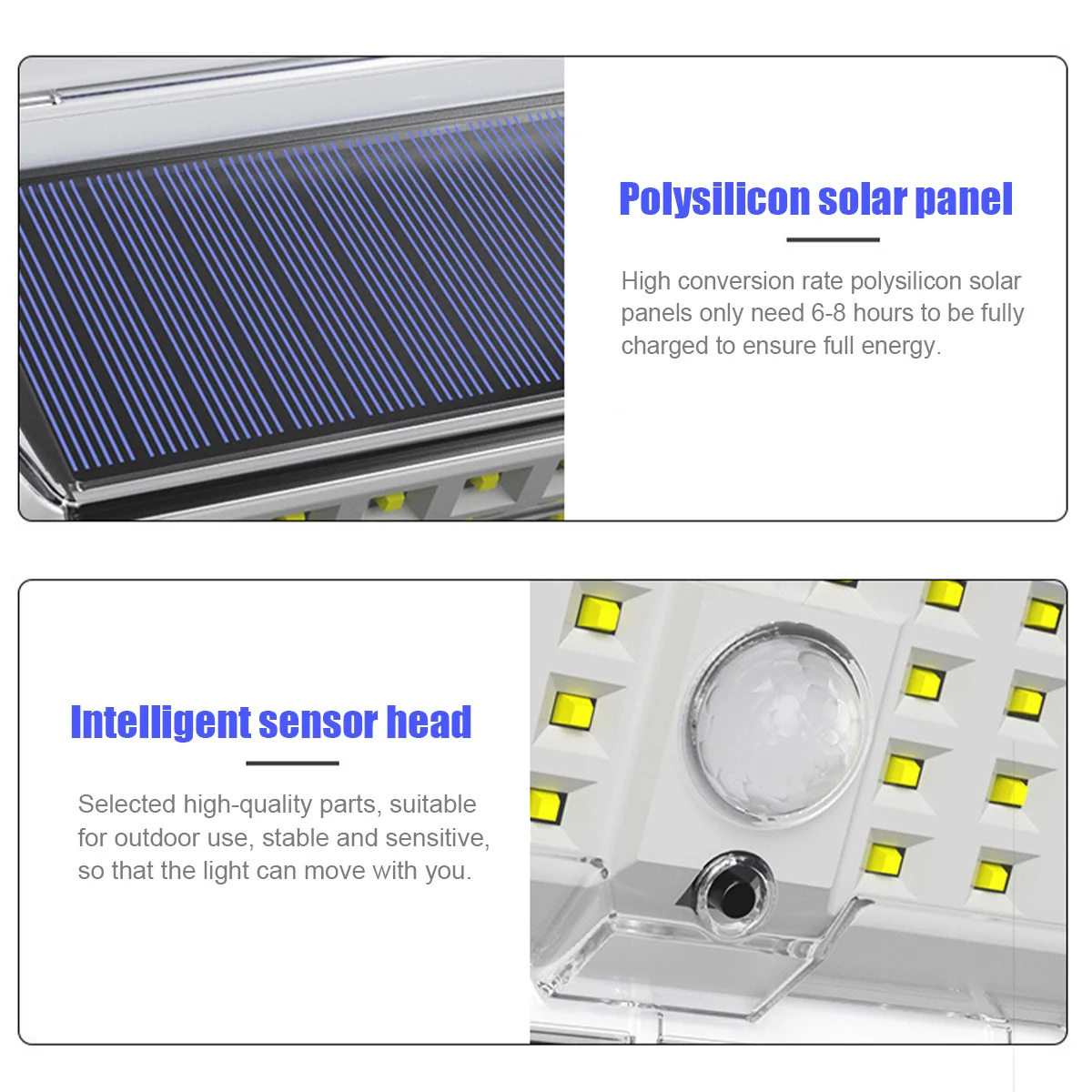 Polysilicon solar panel

High conversion rate polysilicon solar panels only need 6-8 hours to be fully charged to ensure full energy.

Intelligent sensor head

Selected high-quality parts, suitable for outdoor use, stable and sensitive, so that the light can move with you.