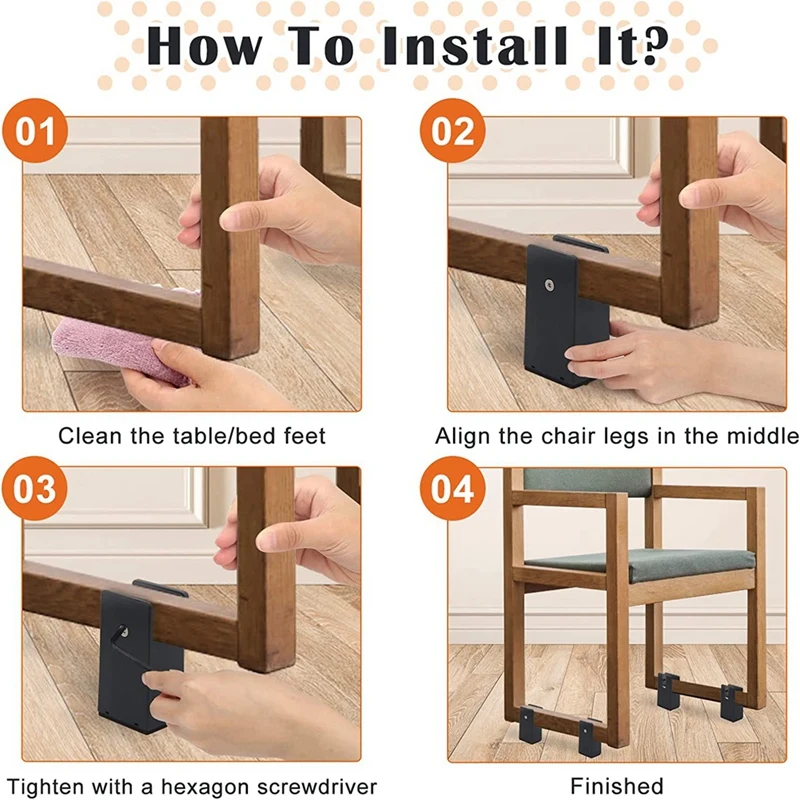 How To Install It?

01

Clean the table/bed feet

02

Align the chair legs in the middle

03

Tighten with a hexagon screwdriver

04

Finished