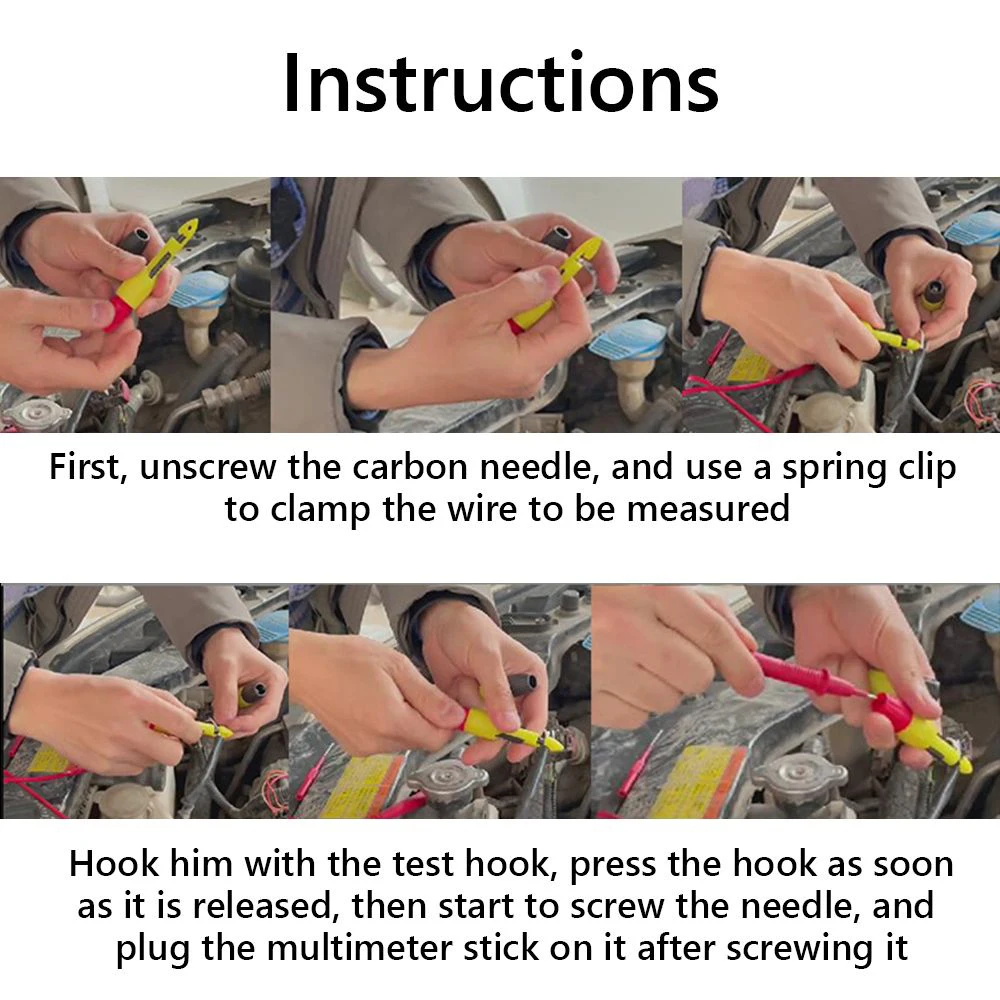 Instructions

First, unscrew the carbon needle, and use a spring clip to clamp the wire to be measured

Hook him with the test hook, press the hook as soon as it is released, then start to screw the needle, and plug the multimeter stick on it after screwing it