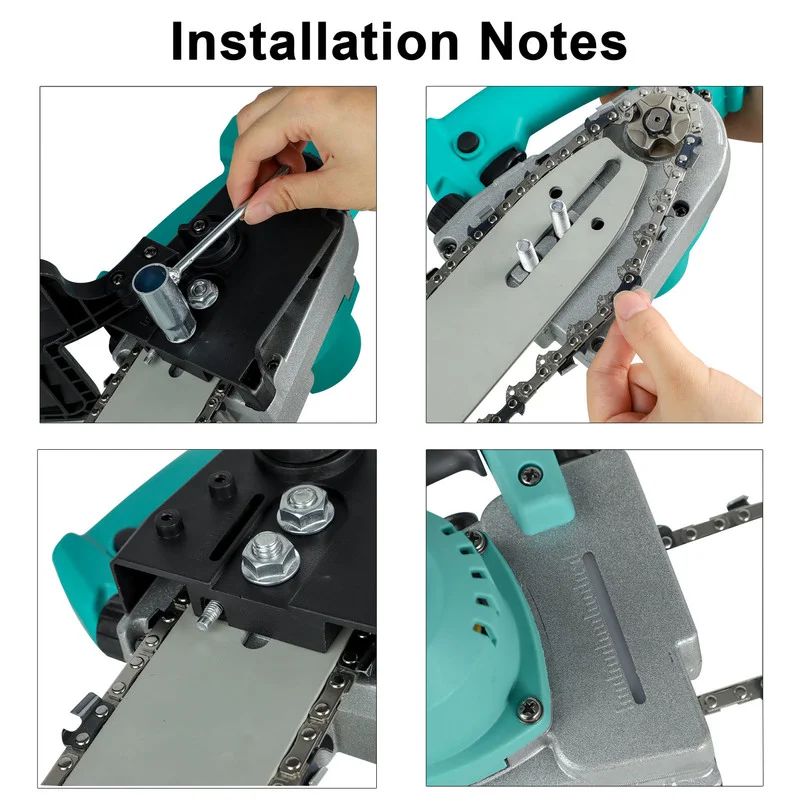 Installation Notes