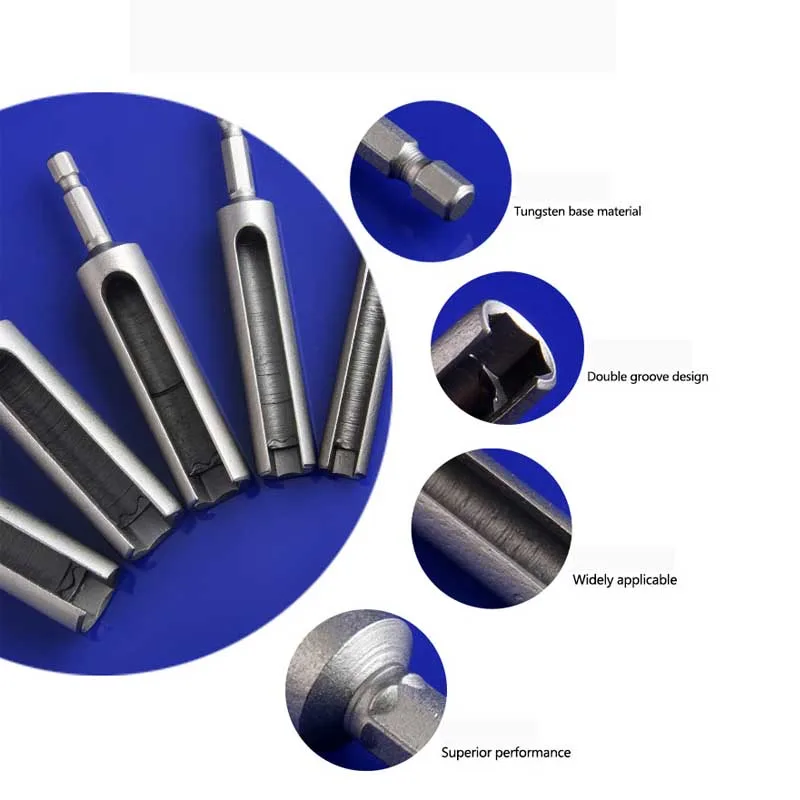 Tungsten base material

Double groove design

Widely applicable

Superior performance