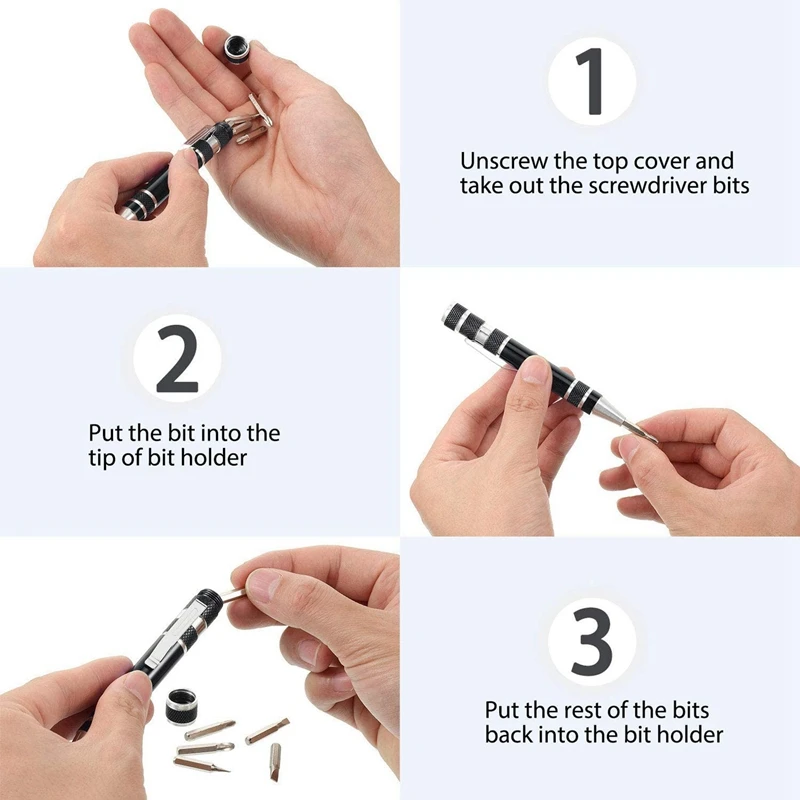 1

Unscrew the top cover and take out the screwdriver bits

2

Put the bit into the tip of bit holder

3

Put the rest of the bits back into the bit holder