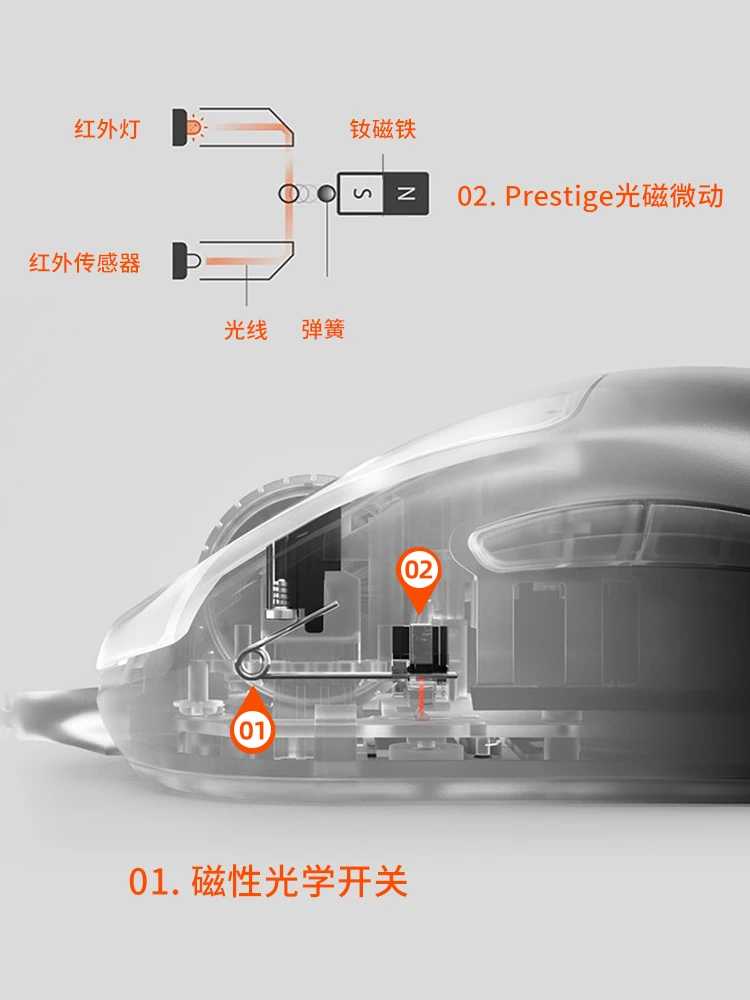 红外灯

钕磁铁

S N

02. Prestige光磁微动

红外传感器

光线 弹簧

02

01

01. 磁性光学开关