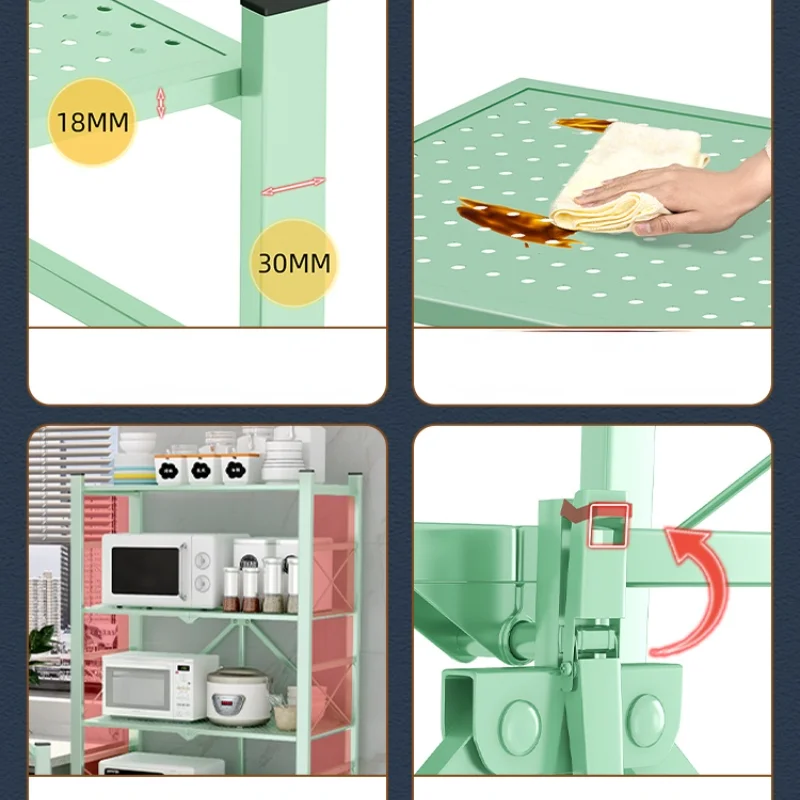 18MM

30MM