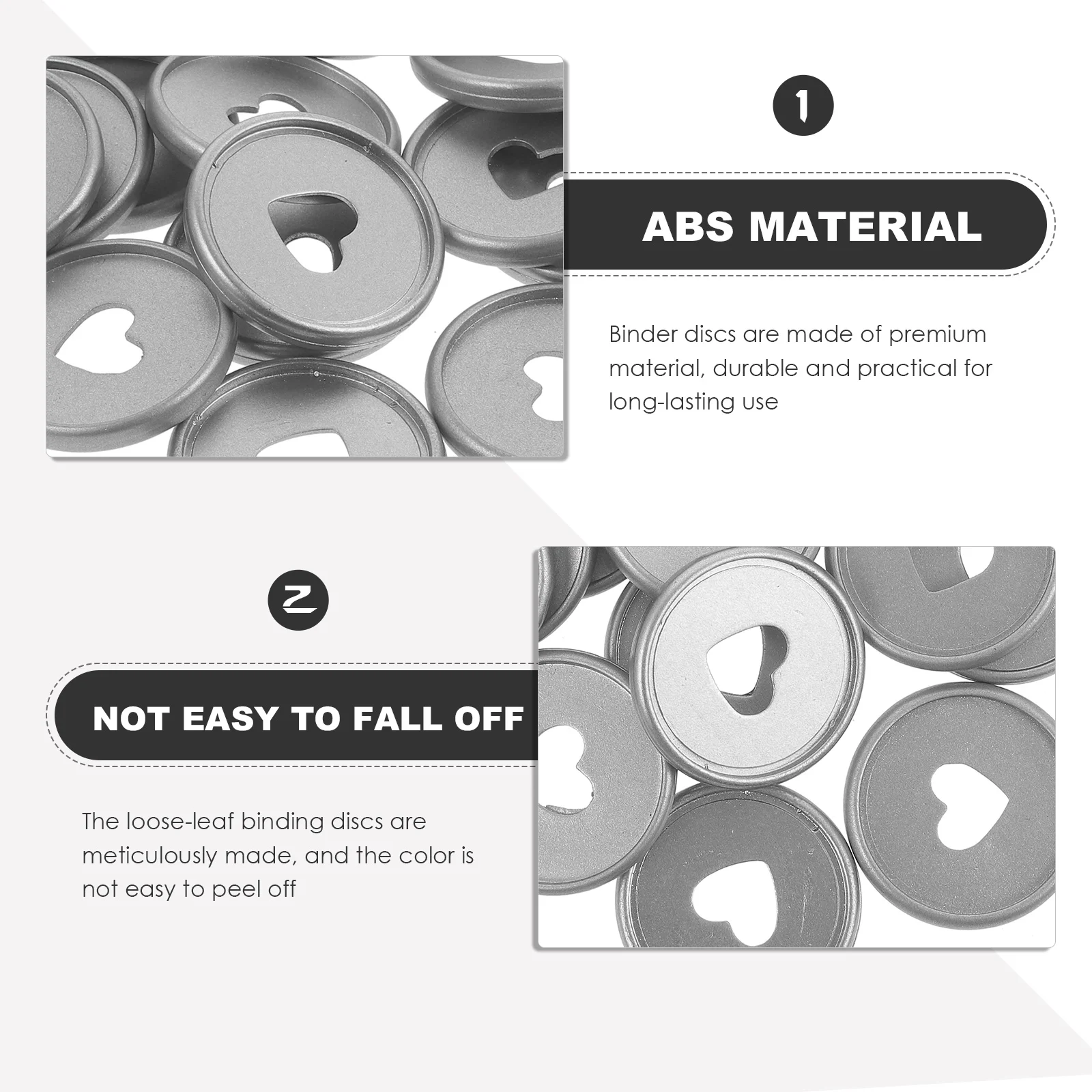 1

ABS MATERIAL

Binder discs are made of premium material, durable and practical for long-lasting use

2

NOT EASY TO FALL OFF

The loose-leaf binding discs are meticulously made, and the color is not easy to peel off