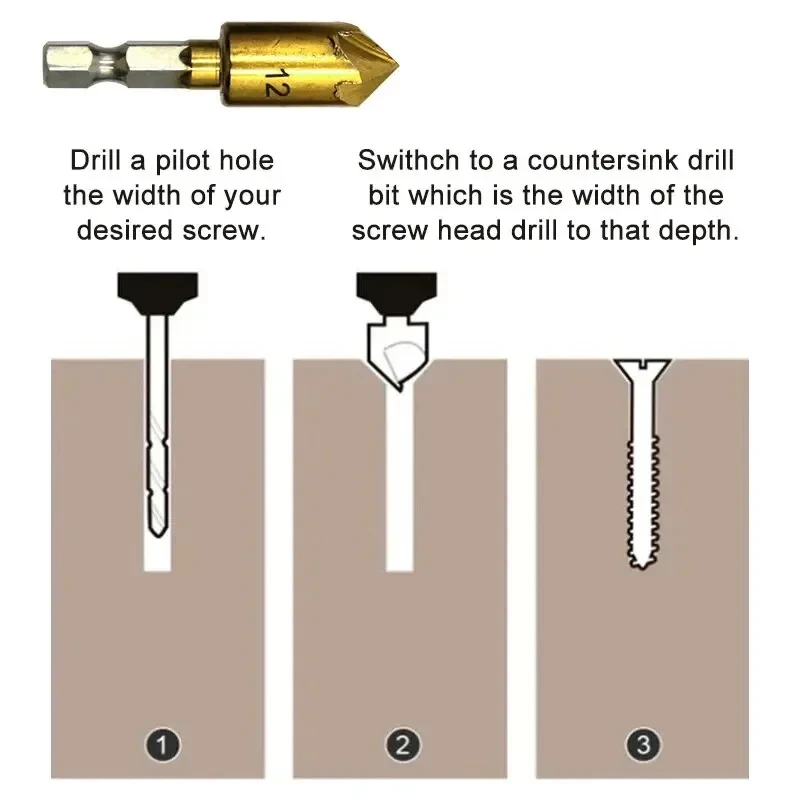 12

Drill a pilot hole the width of your desired screw.

Swithch to a countersink drill bit which is the width of the screw head drill to that depth.

1

2

3