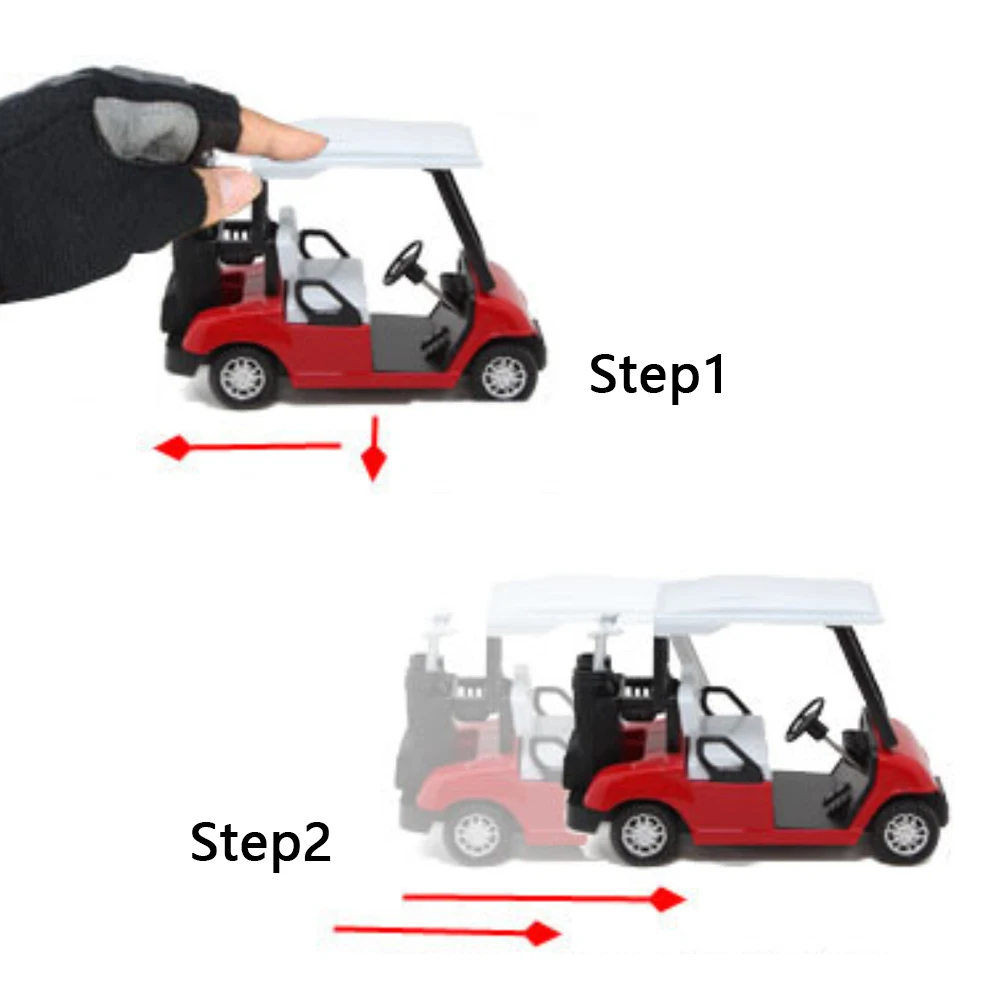 Step1

Step2