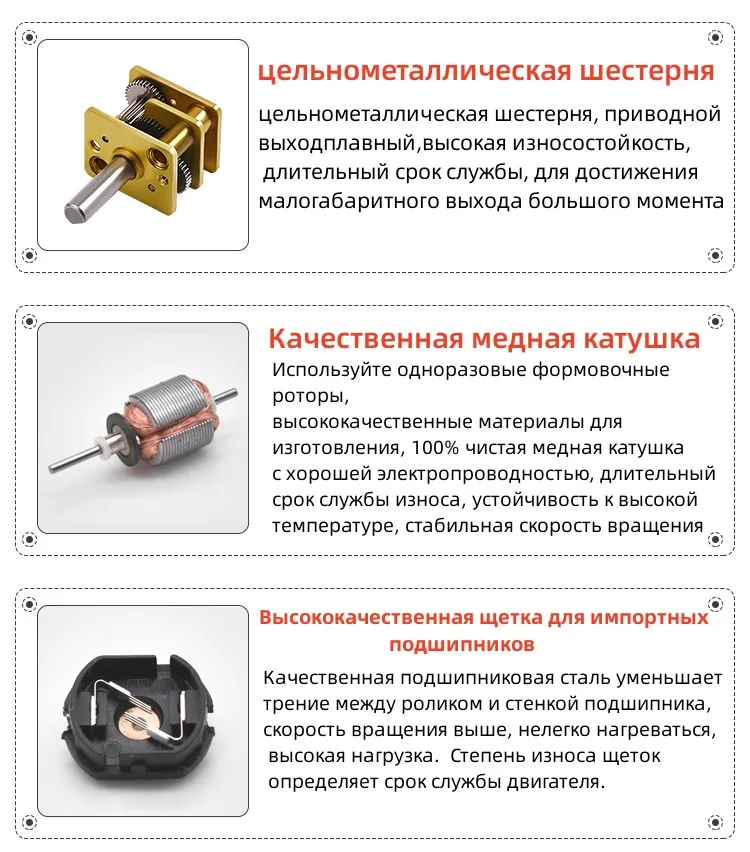 цельнометаллическая шестерня

цельнометаллическая шестерня, приводной выходплавный,высокая износостойкость, длительный срок службы, для достижения малогабаритного выхода большого момента

Качественная медная катушка

Используйте одноразовые формовочные роторы, высококачественные материалы для изготовления, 100% чистая медная катушка с хорошей электропроводностью, длительный срок службы износа, устойчивость к высокой температуре, стабильная скорость вращения

Высококачественная щетка для импортных подшипников

Качественная подшипниковая сталь уменьшает трение между роликом и стенкой подшипника, скорость вращения выше, нелегко нагреваться, высокая нагрузка. Степень износа щеток определяет срок службы двигателя.