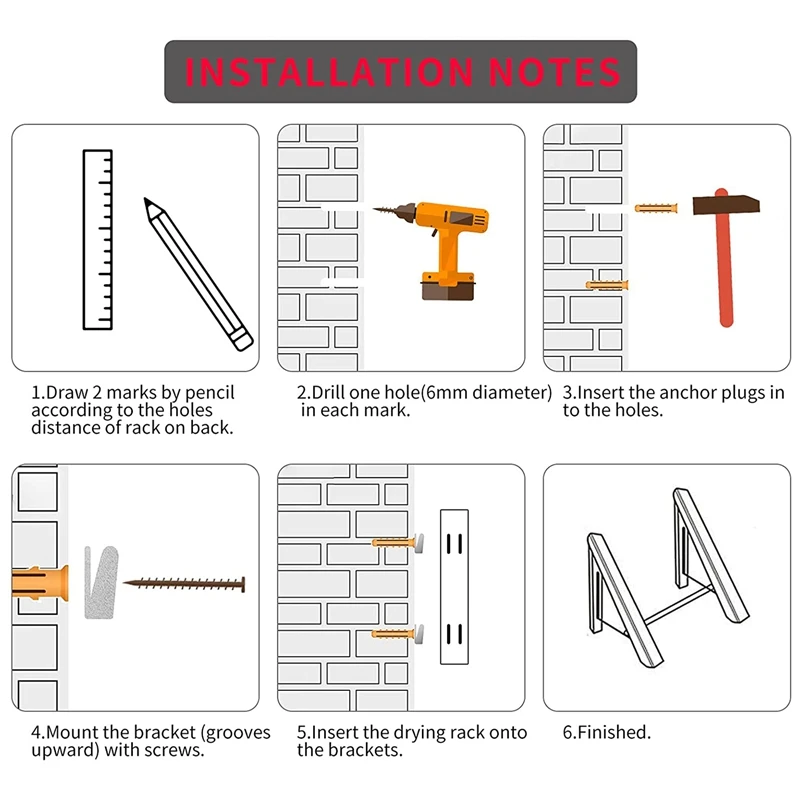 INSTALLATION NOTES

1.Draw 2 marks by pencil according to the holes distance of rack on back.

2.Drill one hole(6mm diameter) in each mark.

3.Insert the anchor plugs in to the holes.

4.Mount the bracket (grooves upward) with screws.

5.Insert the drying rack onto the brackets.

6.Finished.