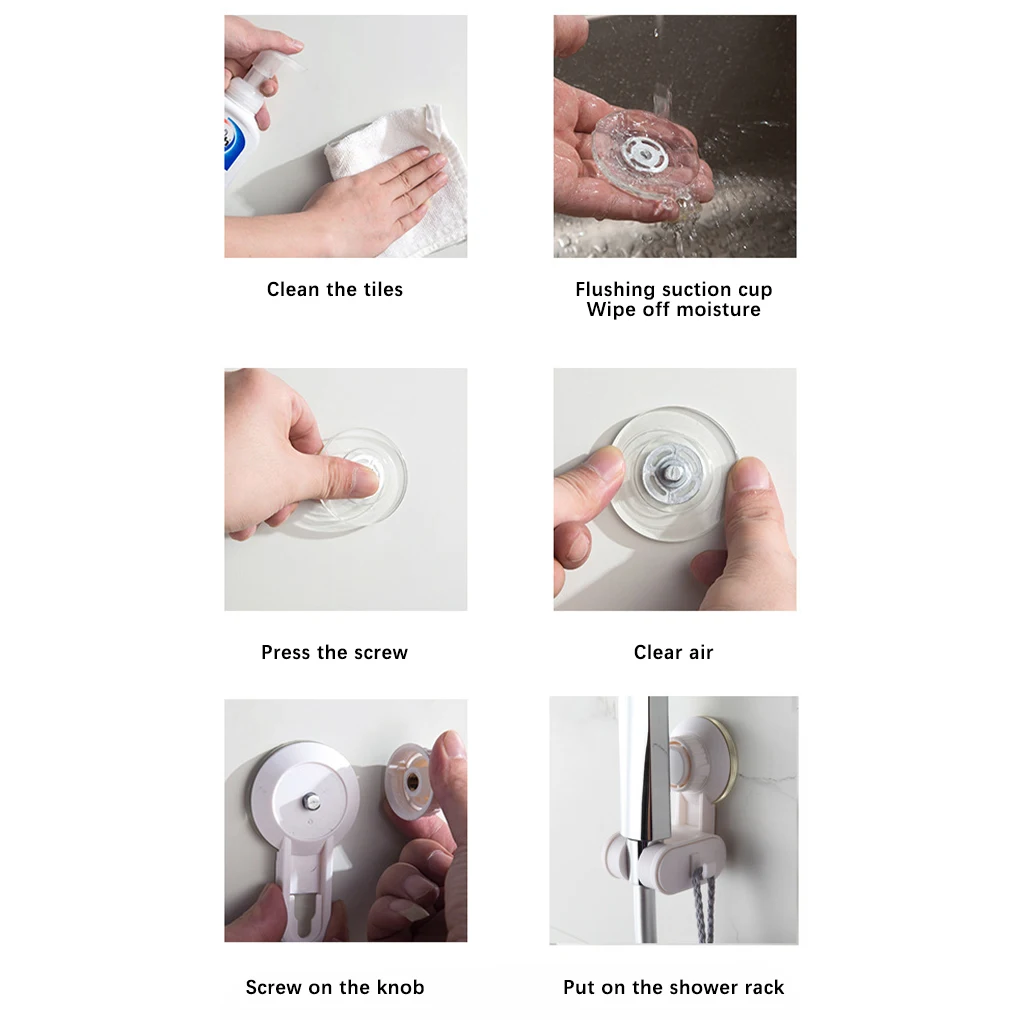 Clean the tiles

Flushing suction cup
Wipe off moisture

Press the screw

Clear air

Screw on the knob

Put on the shower rack