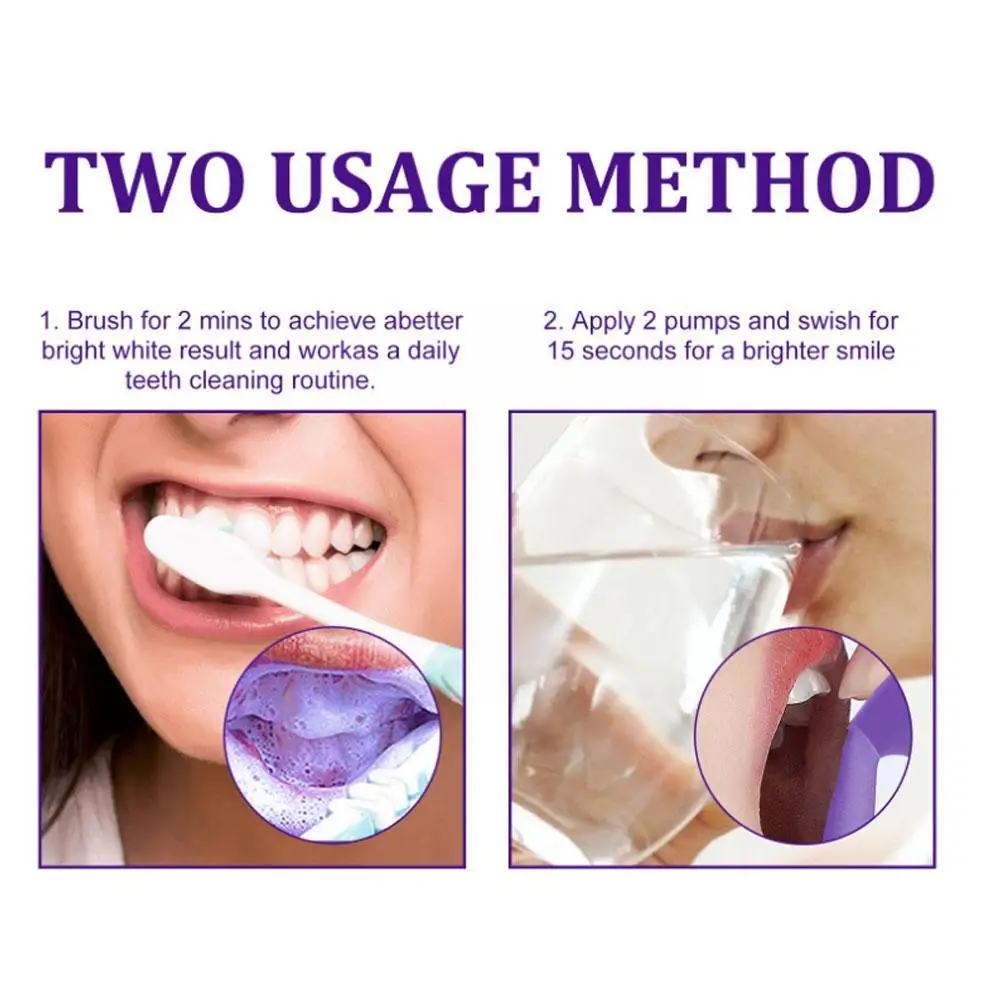 TWO USAGE METHOD

1. Brush for 2 mins to achieve abetter bright white result and workas a daily teeth cleaning routine.

2. Apply 2 pumps and swish for 15 seconds for a brighter smile