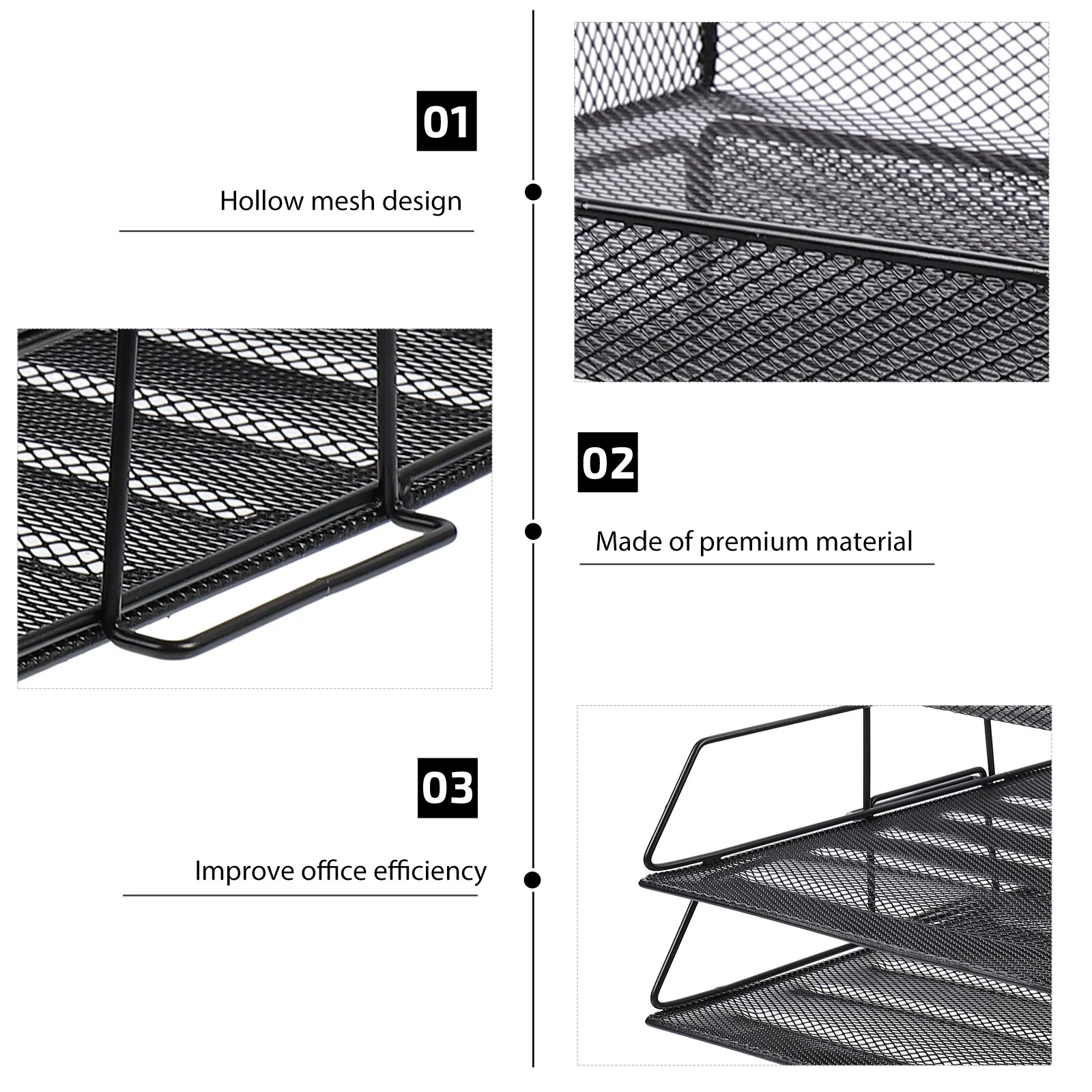 01

Hollow mesh design

02

Made of premium material

03

Improve office efficiency