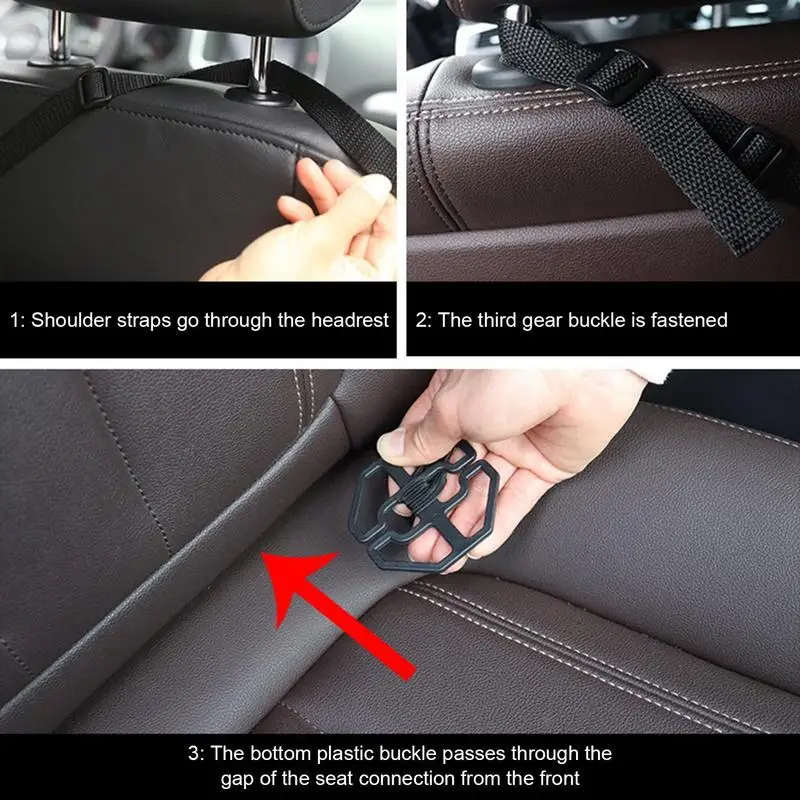 1: Shoulder straps go through the headrest

2: The third gear buckle is fastened

3: The bottom plastic buckle passes through the gap of the seat connection from the front