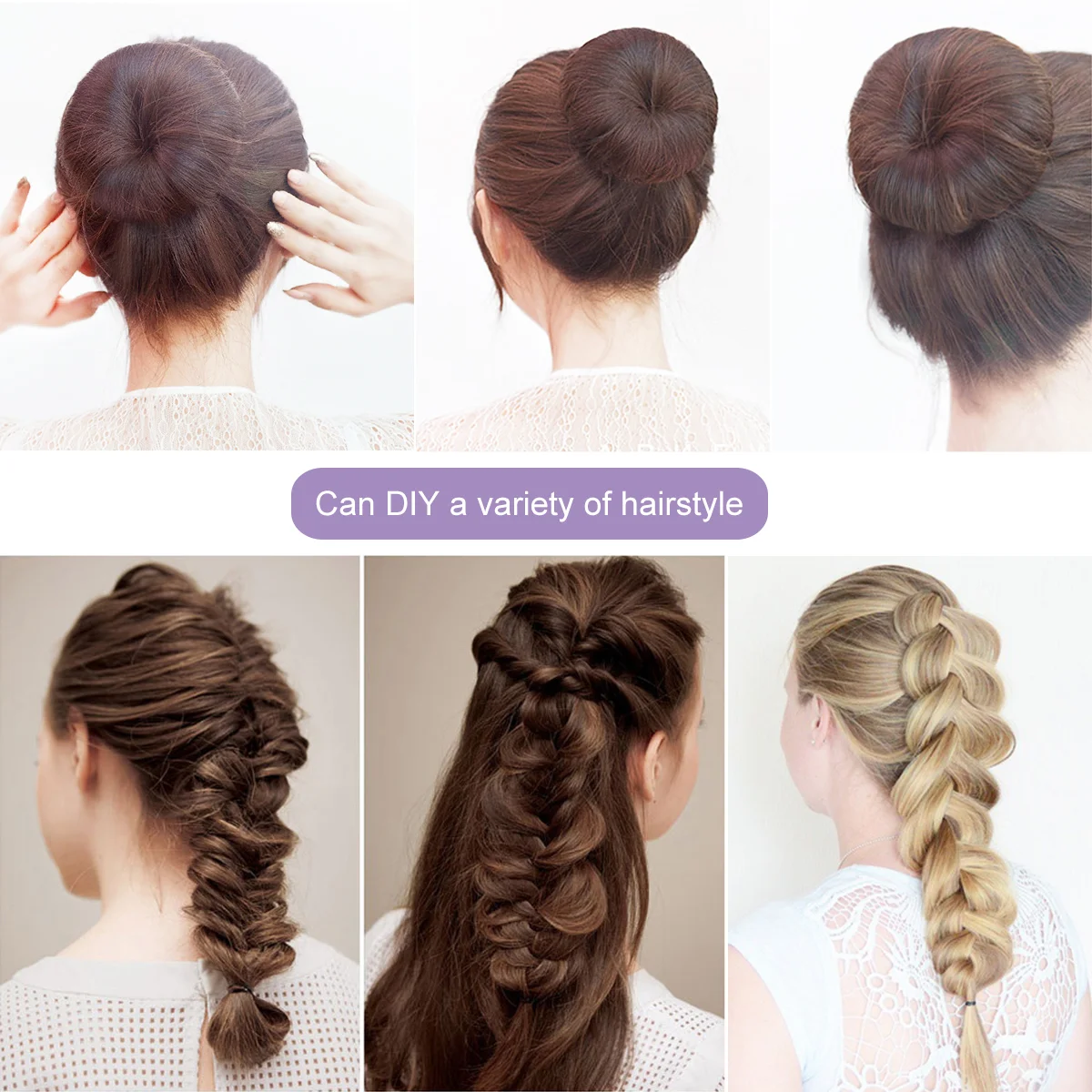 Can DIY a variety of hairstyle