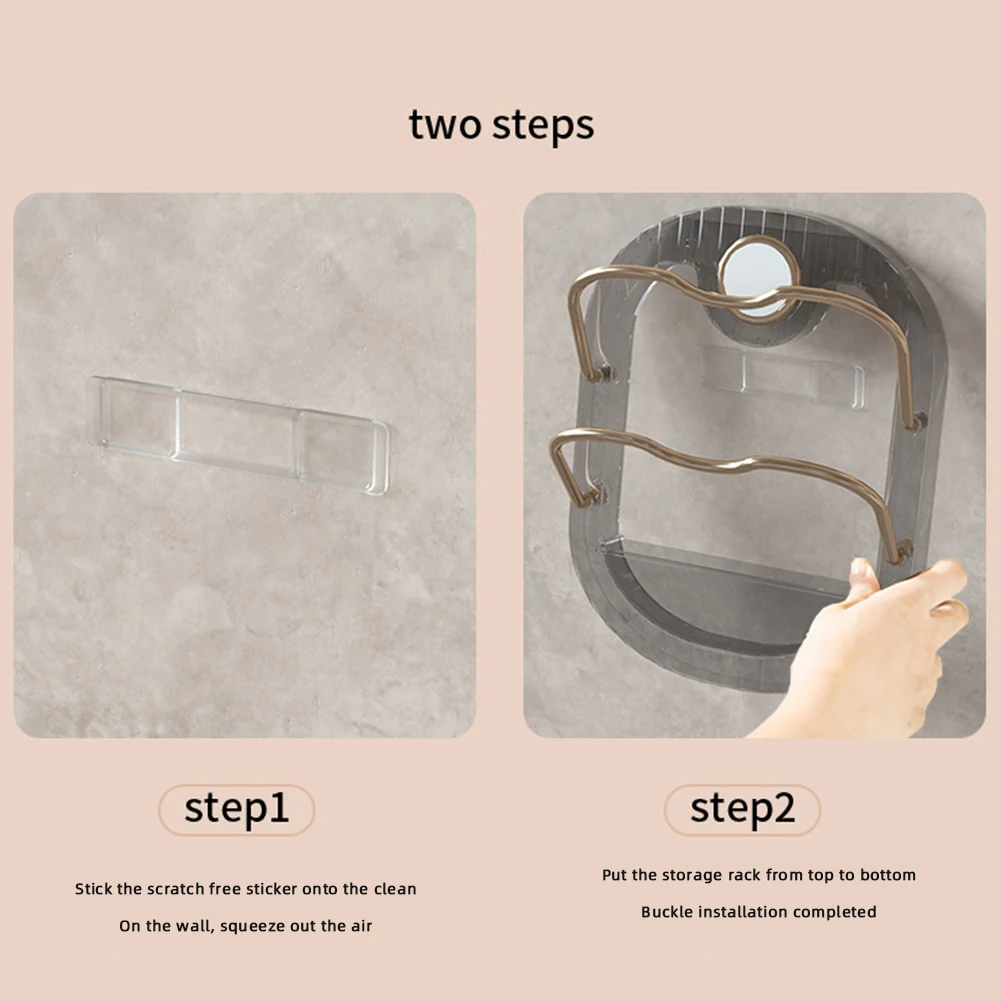 two steps

step1

Stick the scratch free sticker onto the clean

On the wall, squeeze out the air

step2

Put the storage rack from top to bottom

Buckle installation completed