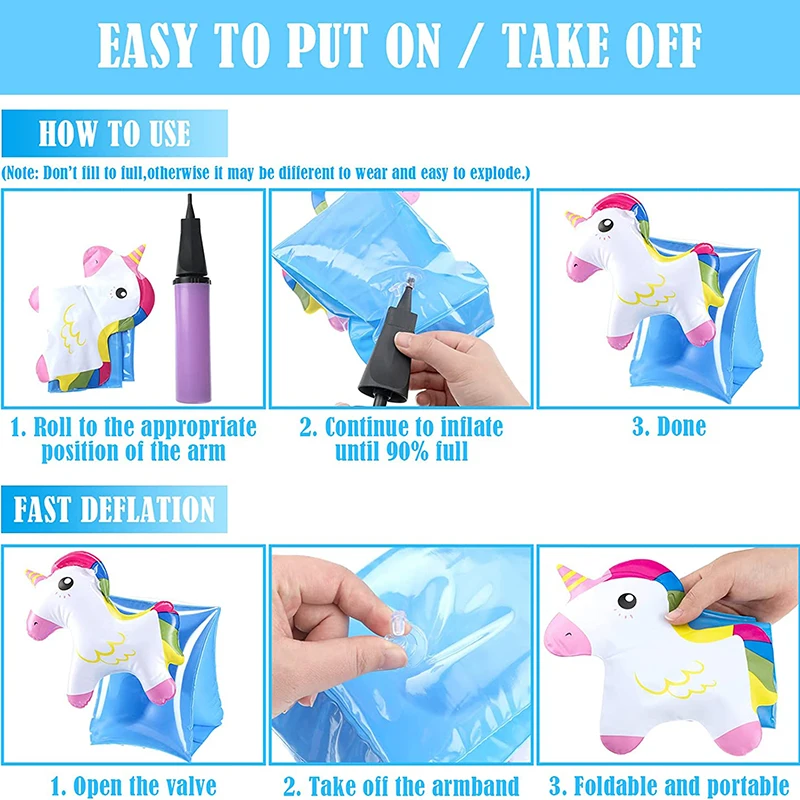 EASY TO PUT ON / TAKE OFF

HOW TO USE

(Note: Don't fill to full,otherwise it may be different to wear and easy to explode.)

1. Roll to the appropriate position of the arm

2. Continue to inflate until 90% full

3. Done

FAST DEFLATION

1. Open the valve

2. Take off the armband

3. Foldable and portable