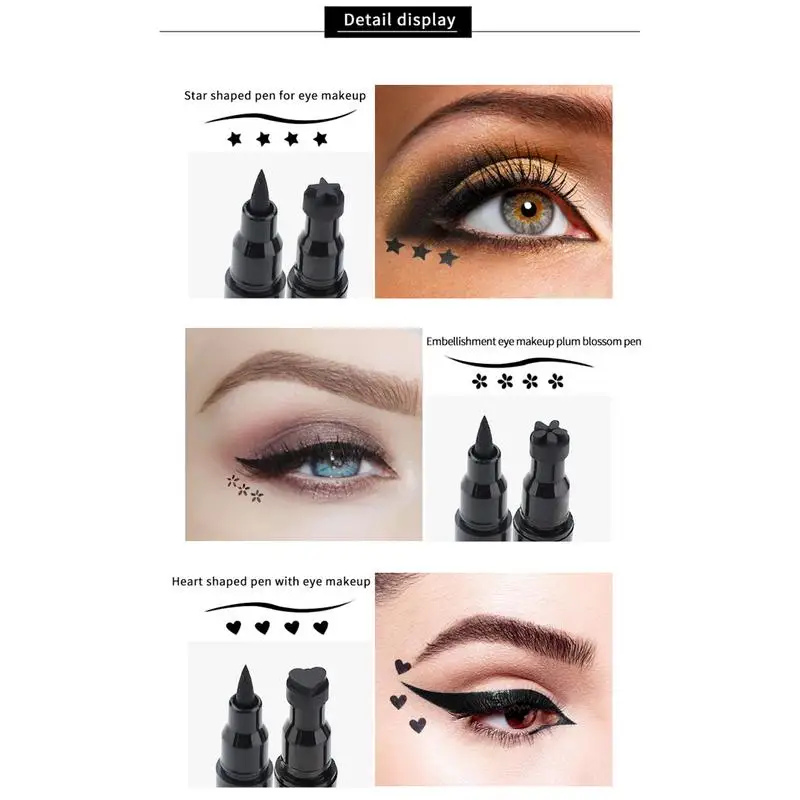 Detail display

Star shaped pen for eye makeup

Embellishment eye makeup plum blossom pen

Heart shaped pen with eye makeup