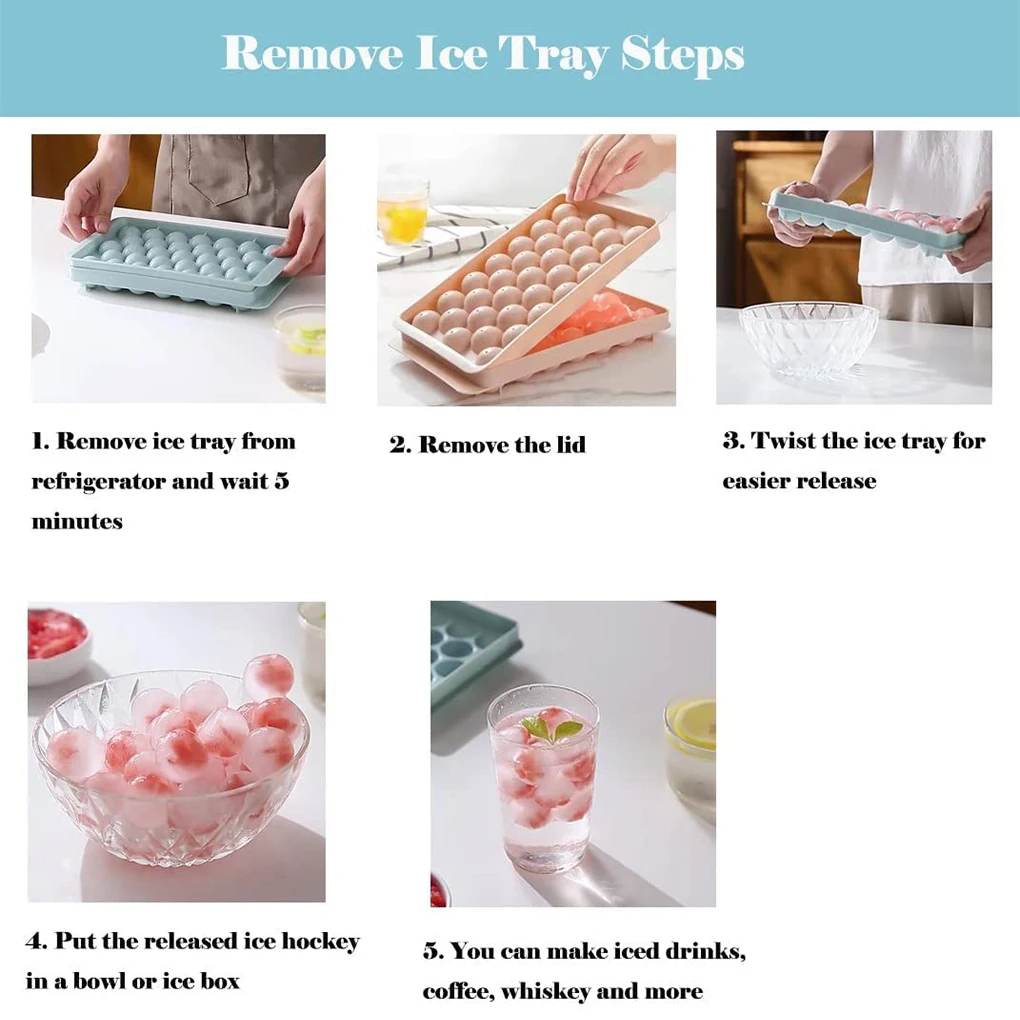 Remove Ice Tray Steps

1. Remove ice tray from refrigerator and wait 5 minutes

2. Remove the lid

3. Twist the ice tray for easier release

4. Put the released ice hockey in a bowl or ice box

5. You can make iced drinks, coffee, whiskey and more