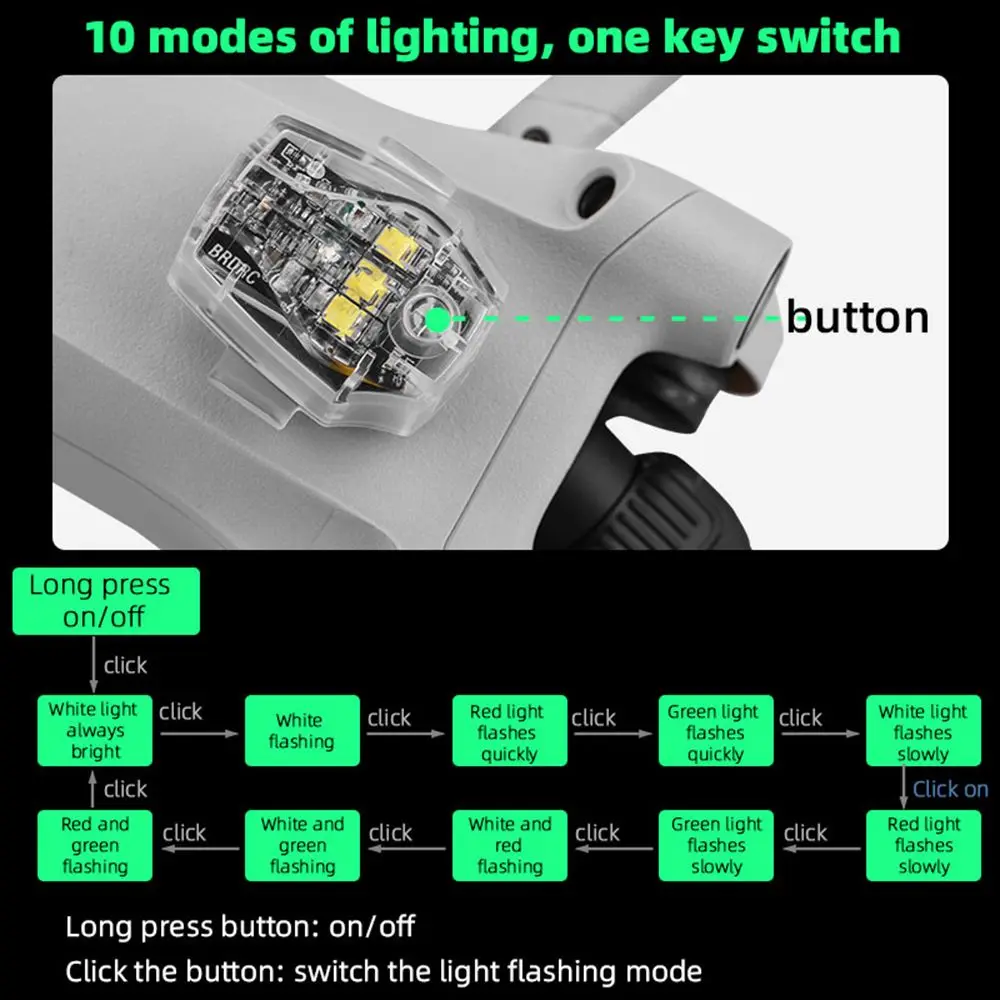 10 modes of lighting, one key switch

BRDRC

button

Long press on/off

click

White light always bright

click

White flashing

click

Red light flashes quickly

click

Green light flashes quickly

click

White light flashes slowly

Click on

Red light flashes slowly

click

Green light flashes slowly

click

White and red flashing

click

White and green flashing

click

Red and green flashing

click

Long press button: on/off
Click the button: switch the light flashing mode