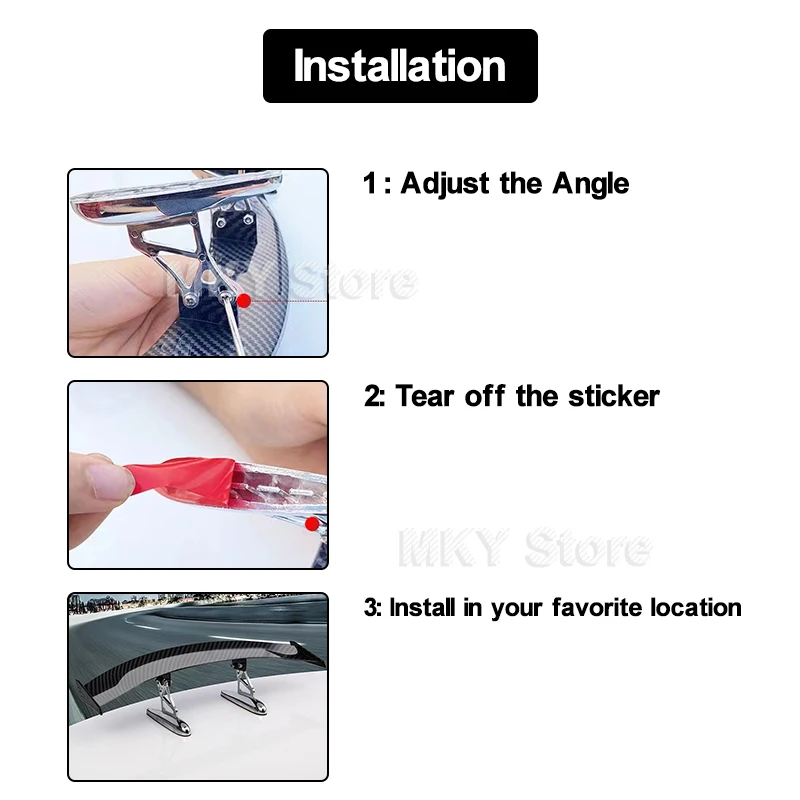 Installation

1 : Adjust the Angle

MKY Store

2: Tear off the sticker

MKY Store

3: Install in your favorite location