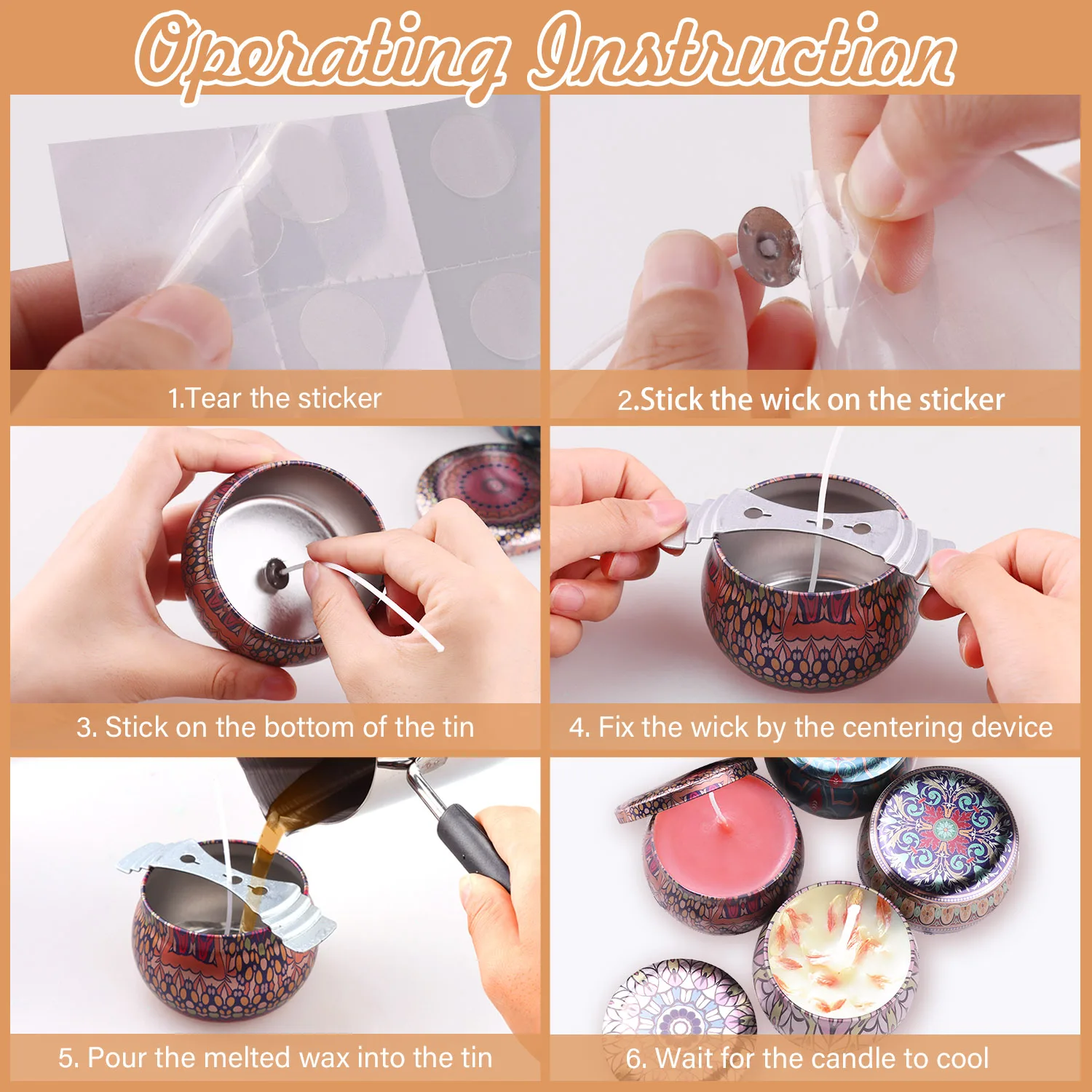 Operating Instruction

1.Tear the sticker

2.Stick the wick on the sticker

3. Stick on the bottom of the tin

4. Fix the wick by the centering device

5. Pour the melted wax into the tin

6. Wait for the candle to cool