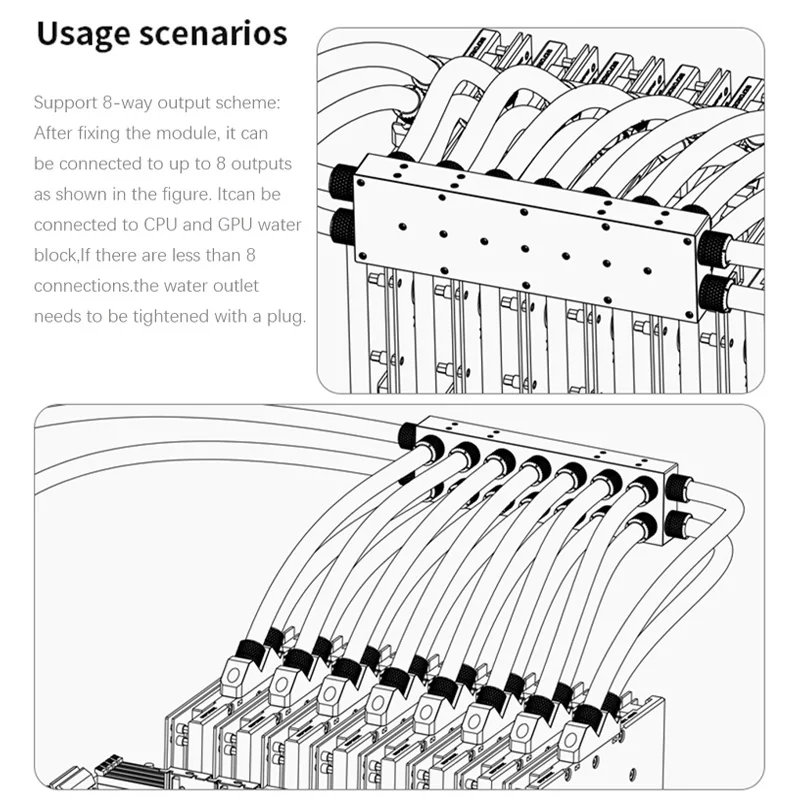 Usage scenarios

Support 8-way output scheme: After fixing the module, it can be connected to up to 8 outputs as shown in the figure. Itcan be connected to CPU and GPU water block,If there are less than 8 connections.the water outlet needs to be tightened with a plug.