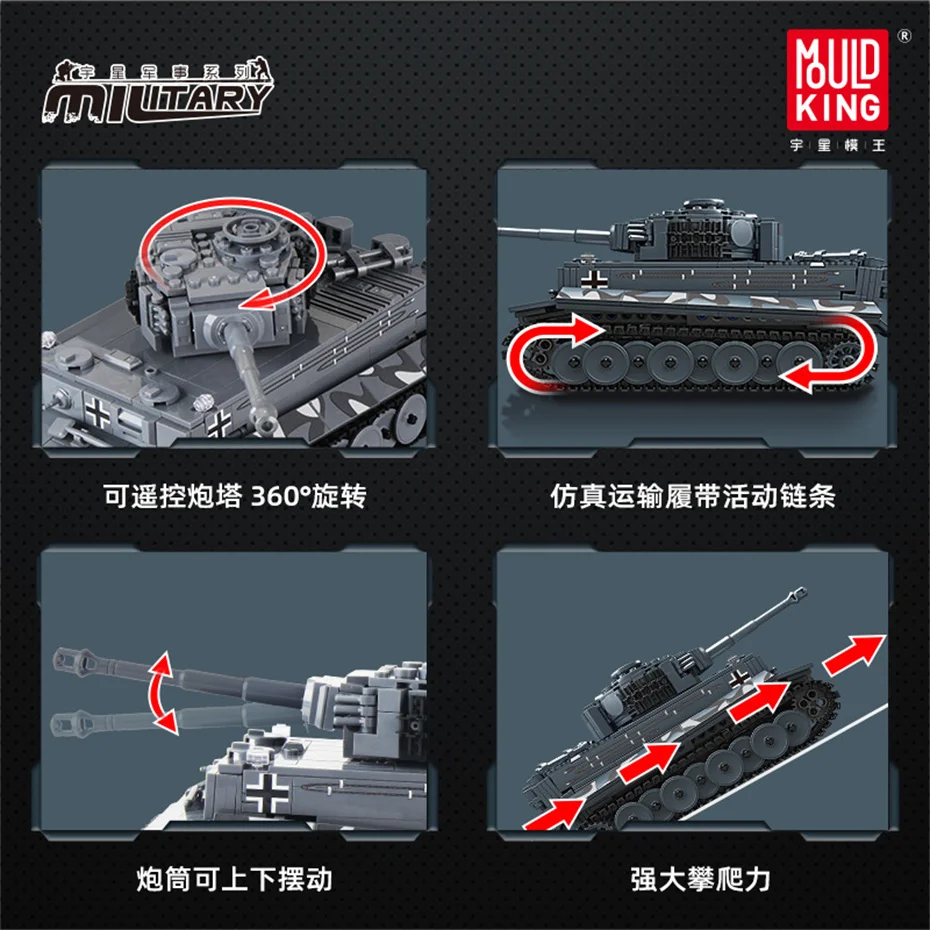 宇星军事系列
MILITARY

MOULD KING ®
宇星模王

可遥控炮塔 360°旋转

仿真运输履带活动链条

炮筒可上下摆动

强大攀爬力