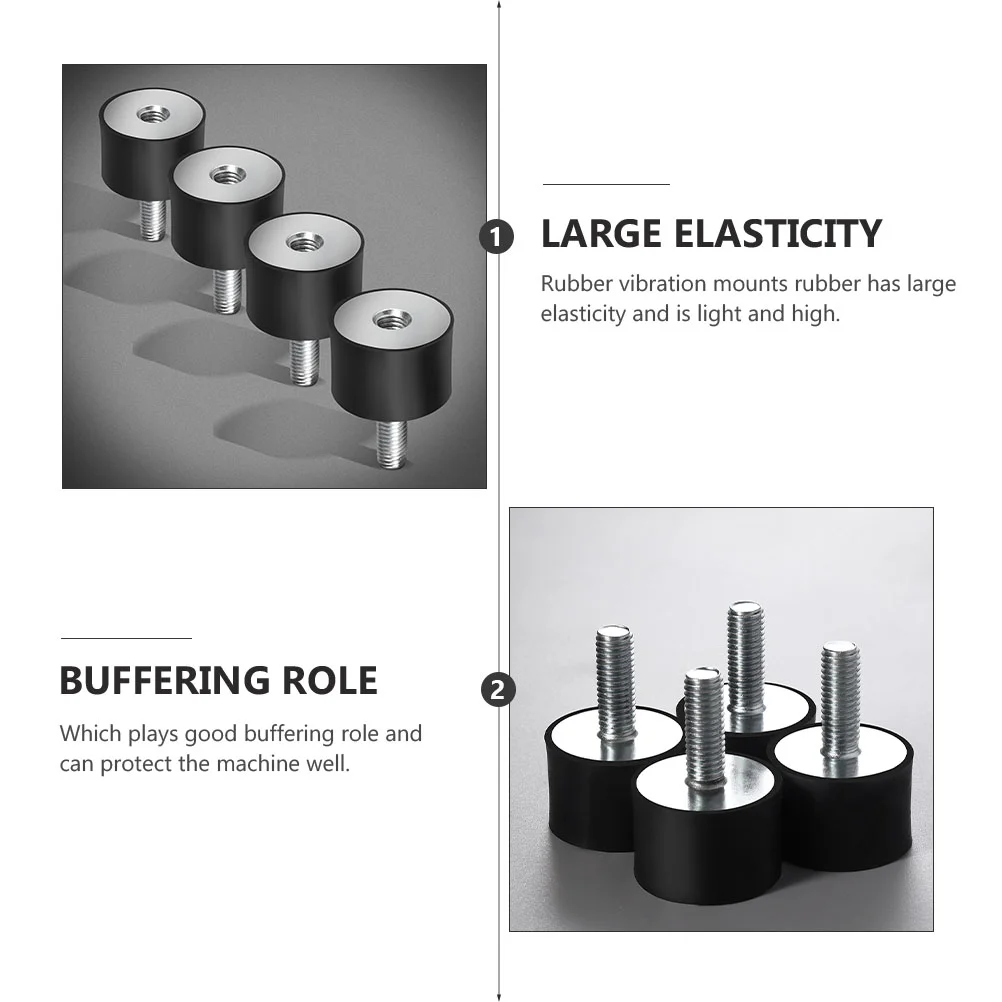 1

LARGE ELASTICITY

Rubber vibration mounts rubber has large elasticity and is light and high.

BUFFERING ROLE

Which plays good buffering role and can protect the machine well.

2