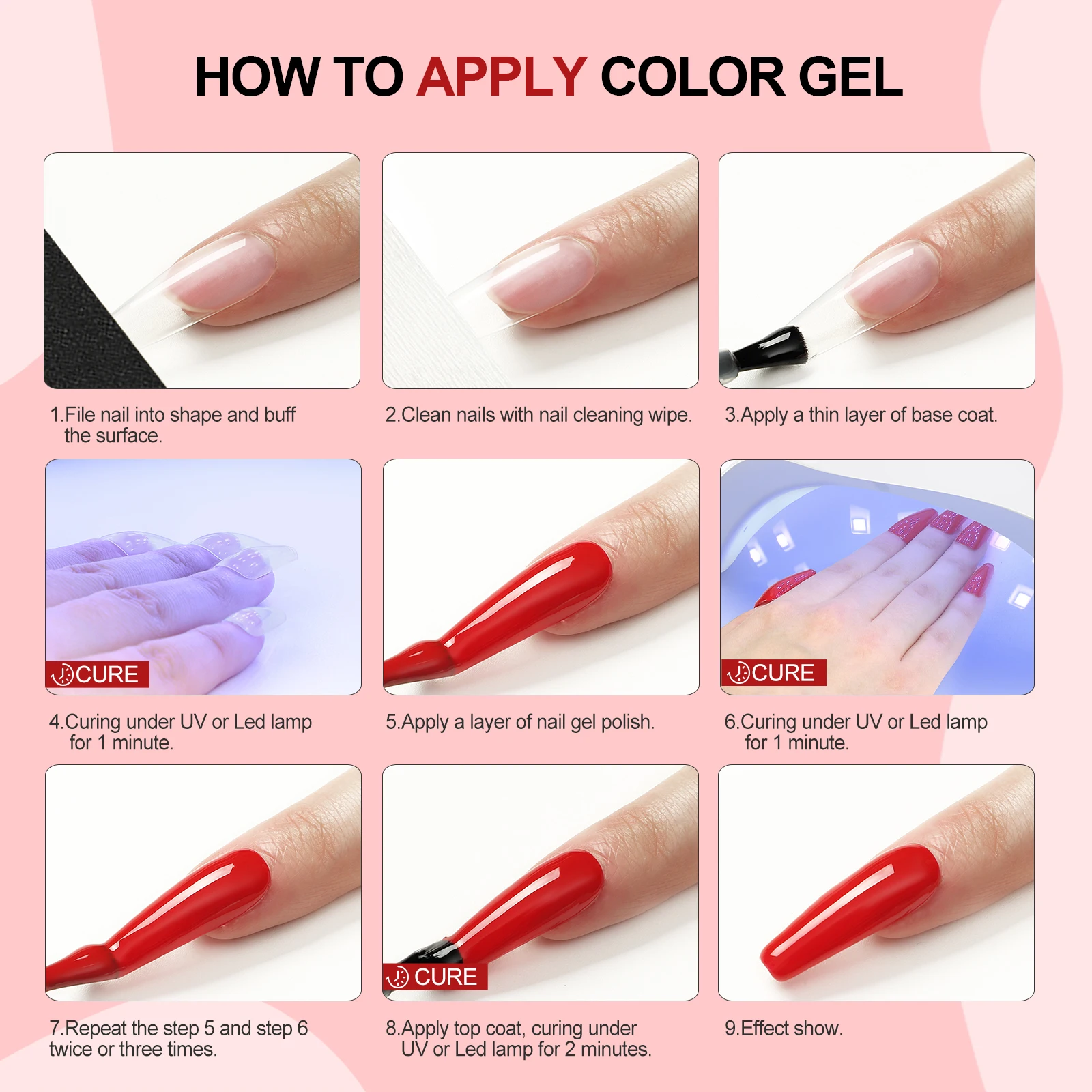 HOW TO APPLY COLOR GEL

1.File nail into shape and buff the surface.

2.Clean nails with nail cleaning wipe.

3.Apply a thin layer of base coat.

CURE

4.Curing under UV or Led lamp for 1 minute.

5.Apply a layer of nail gel polish.

CURE

6.Curing under UV or Led lamp for 1 minute.

7.Repeat the step 5 and step 6 twice or three times.

CURE

8.Apply top coat, curing under UV or Led lamp for 2 minutes.

9.Effect show.